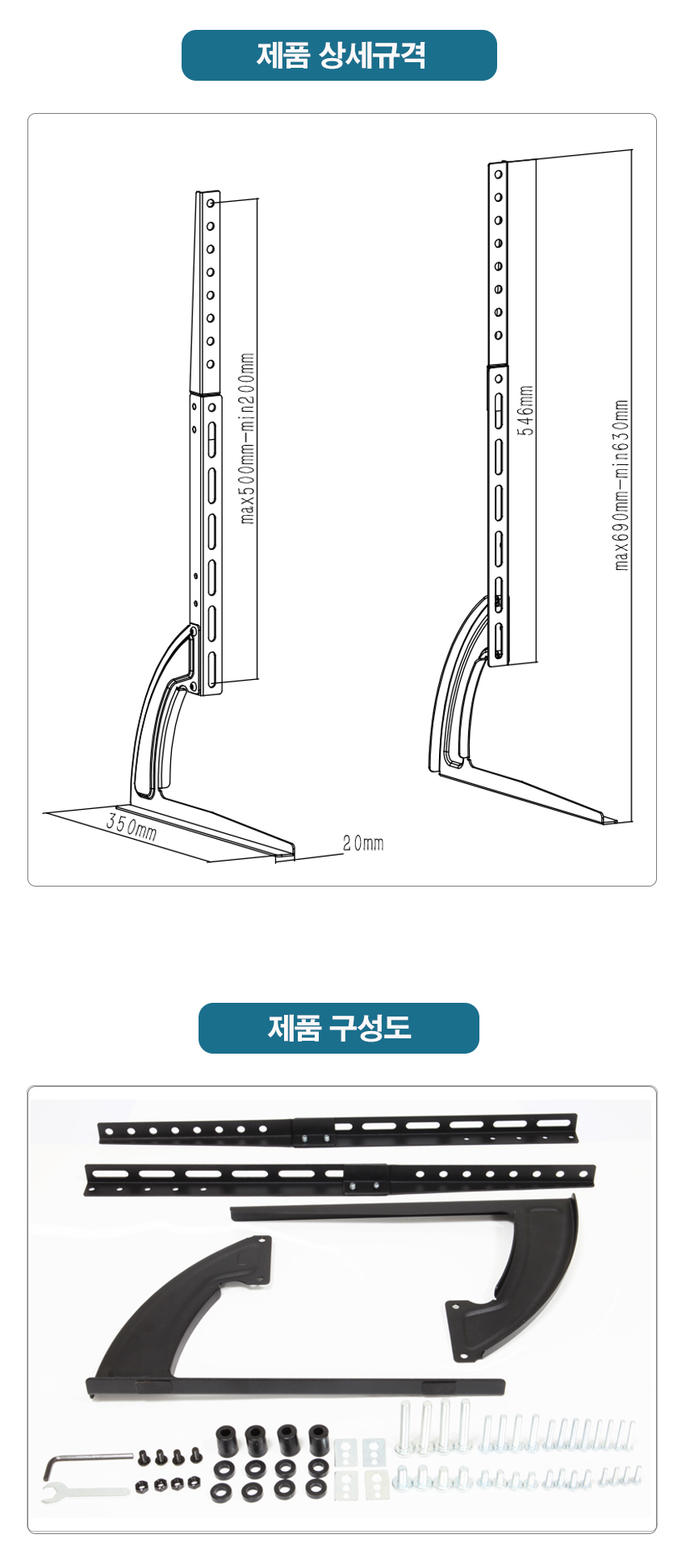 제품 상세규격

max500mm-min200mm

350mm

20mm

546mm

max690mm-min630mm

제품 구성도