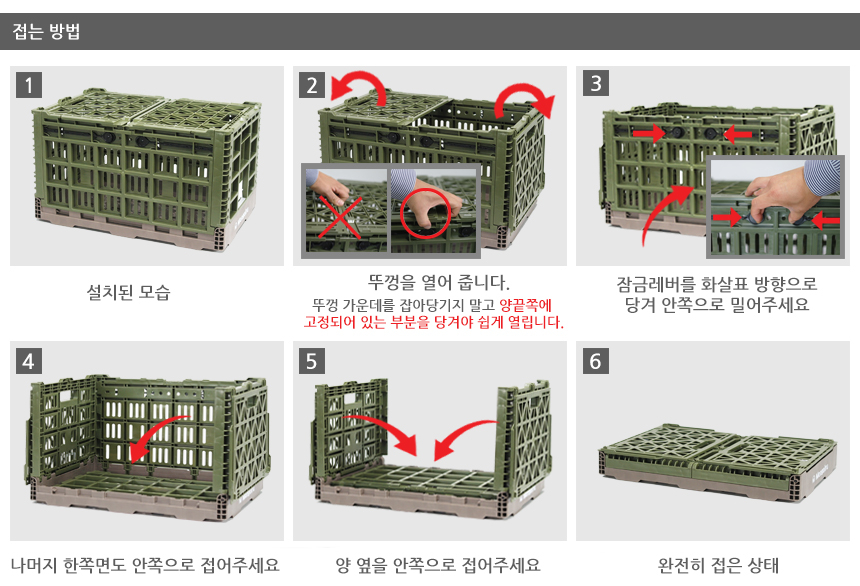 접는 방법

1

설치된 모습

2

뚜껑을 열어 줍니다.

뚜껑 가운데를 잡아당기지 말고 양끝쪽에 고정되어 있는 부분을 당겨야 쉽게 열립니다.

3

잠금레버를 화살표 방향으로 당겨 안쪽으로 밀어주세요

4

나머지 한쪽면도 안쪽으로 접어주세요

5

양 옆을 안쪽으로 접어주세요

6

완전히 접은 상태