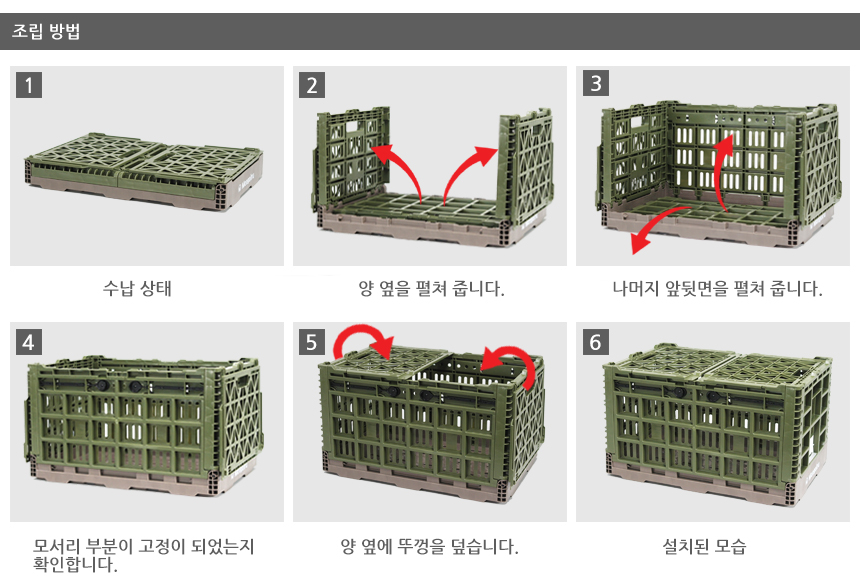 조립 방법

1

수납 상태

2

양 옆을 펼쳐 줍니다.

3

나머지 앞뒷면을 펼쳐 줍니다.

4

모서리 부분이 고정이 되었는지 확인합니다.

5

양 옆에 뚜껑을 덮습니다.

6

설치된 모습