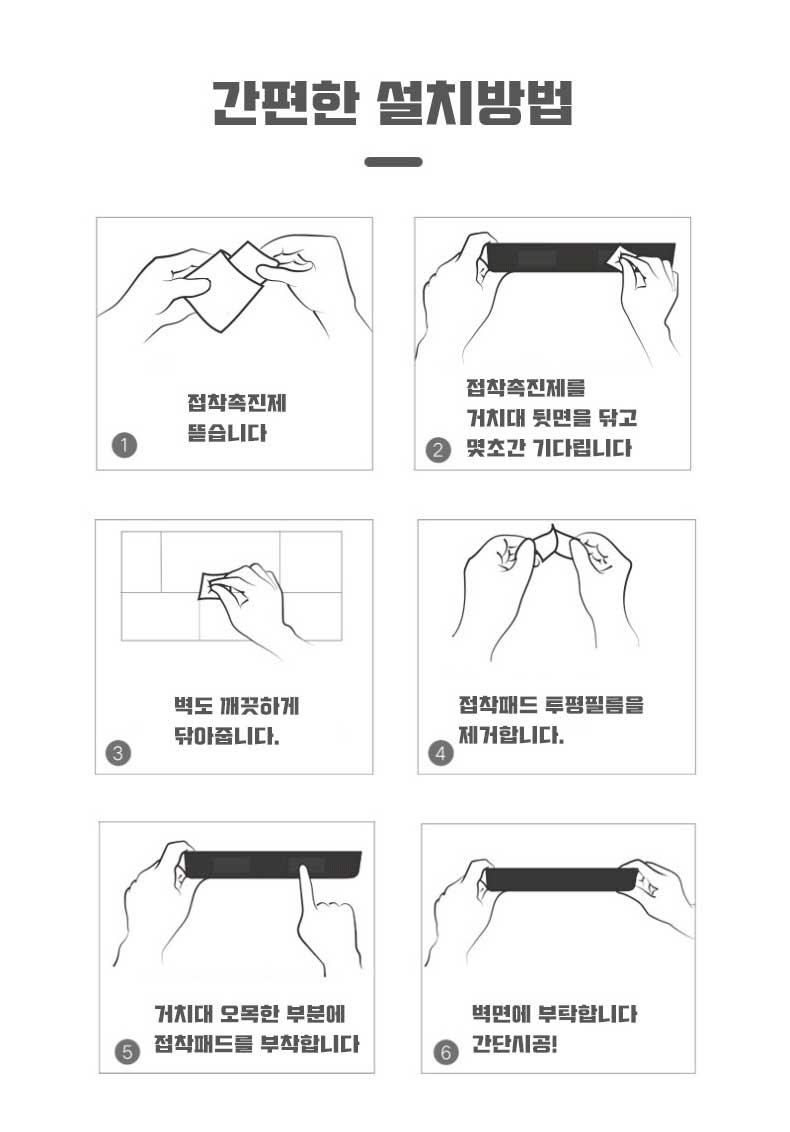 간편한 설치방법

1
접착촉진제
뜯습니다

2
접착촉진제를
거치대 뒷면을 닦고
몇초간 기다립니다

3
벽도 깨끗하게
닦아줍니다.

4
접착패드 투명필름을
제거합니다.

5
거치대 오목한 부분에
접착패드를 부착합니다

6
벽면에 부탁합니다
간단시공!