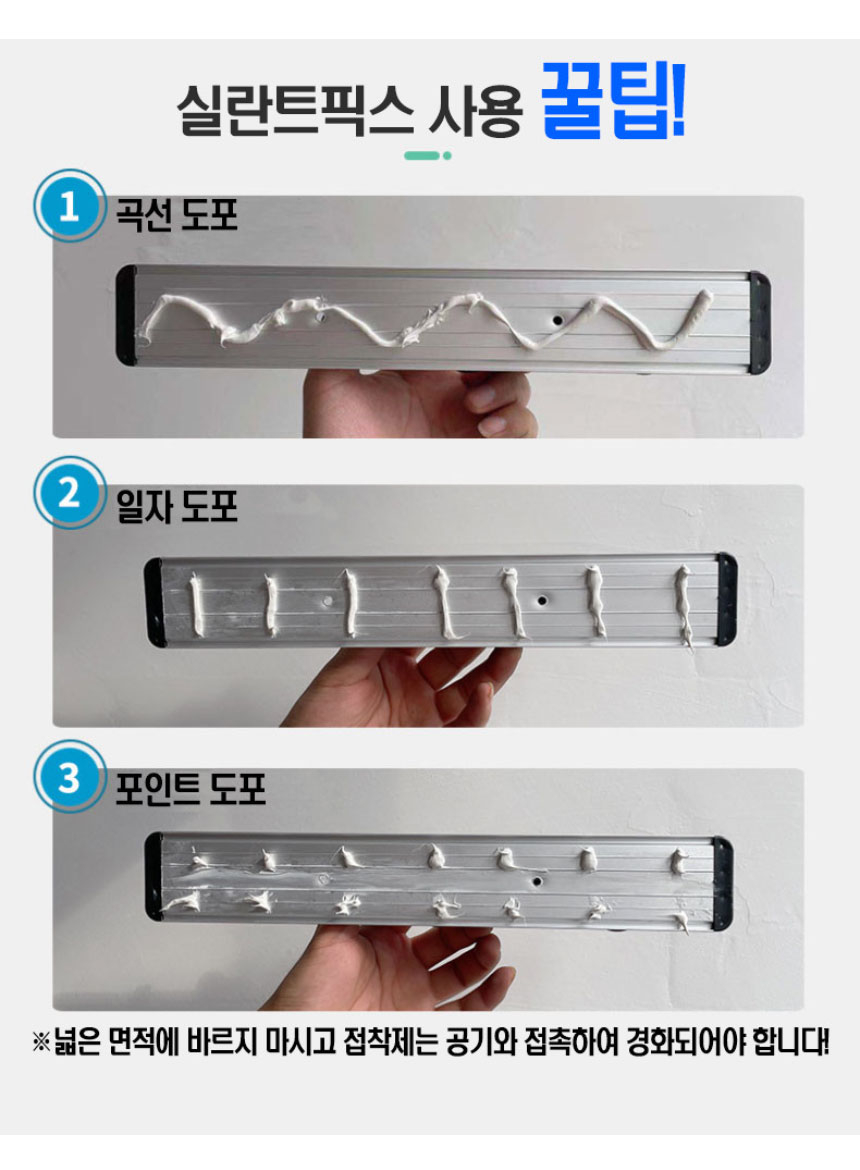 실란트픽스 사용 꿀팁!

1 곡선 도포

2 일자 도포

3 포인트 도포

※넓은 면적에 바르지 마시고 접착제는 공기와 접촉하여 경화되어야 합니다!