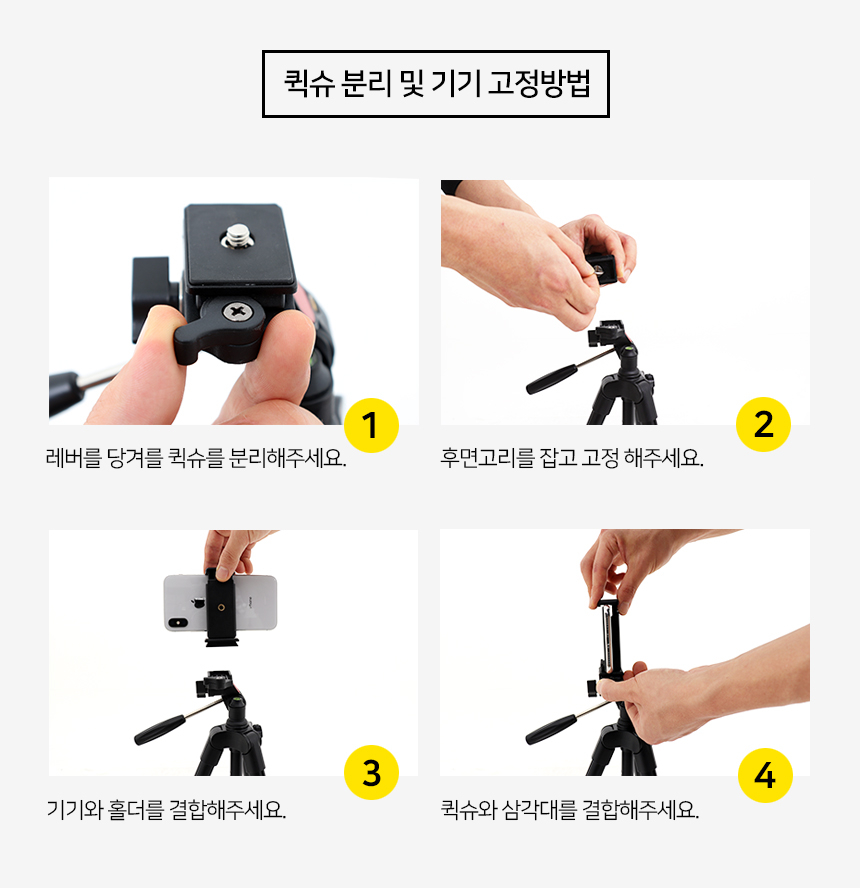 퀵슈 분리 및 기기 고정방법

1

레버를 당겨를 퀵슈를 분리해주세요.

2

후면고리를 잡고 고정 해주세요.

3

기기와 홀더를 결합해주세요.

4

퀵슈와 삼각대를 결합해주세요.