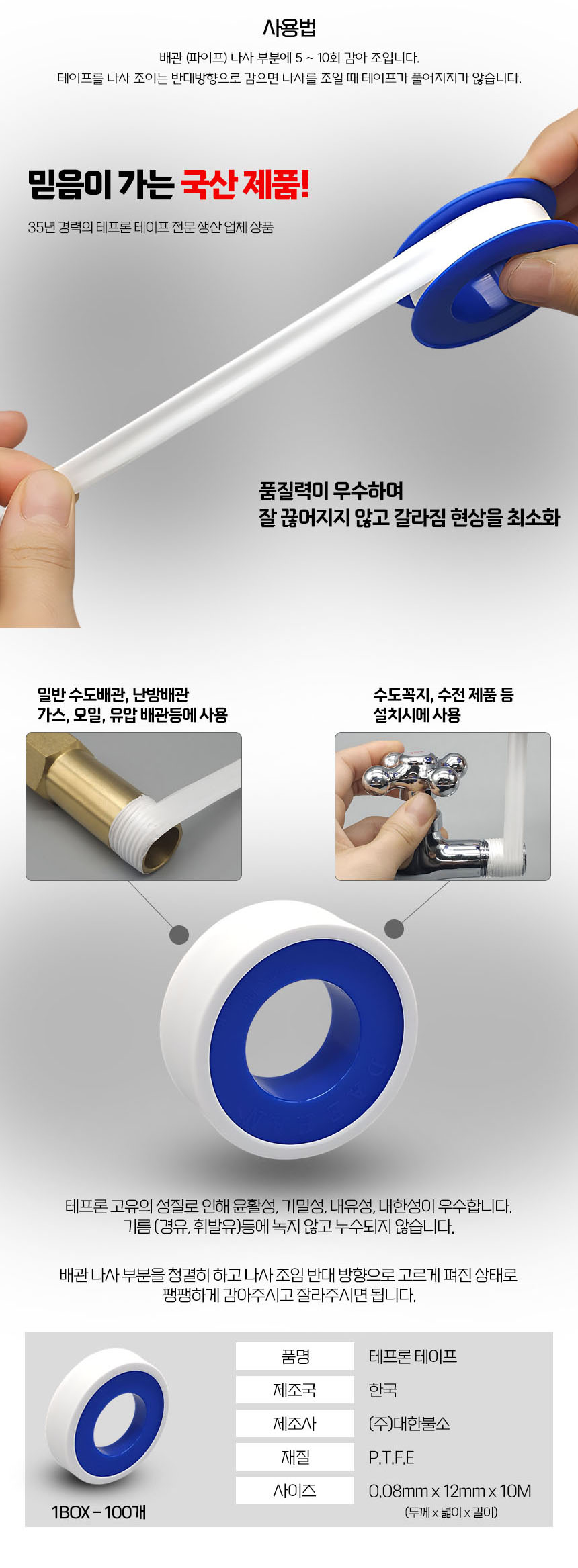 사용법

배관 (파이프) 나사 부분에 5 ~ 10회 감아 조입니다.
테이프를 나사 조이는 반대방향으로 감으면 나사를 조일 때 테이프가 풀어지지가 않습니다.

믿음이 가는 국산 제품!

35년 경력의 테프론 테이프 전문 생산 업체 상품

품질력이 우수하여
잘 끊어지지 않고 갈라짐 현상을 최소화

일반 수도배관, 난방배관
가스, 오일, 유압 배관등에 사용

수도꼭지, 수전 제품 등
설치시에 사용

테프론 고유의 성질로 인해 윤활성, 기밀성, 내유성, 내한성이 우수합니다.
기름 (경유, 휘발유)등에 녹지 않고 누수되지 않습니다.

배관 나사 부분을 청결히 하고 나사 조임 반대 방향으로 고르게 펴진 상태로
팽팽하게 감아주시고 잘라주시면 됩니다.

1BOX - 100개

| 품명 | 테프론 테이프 |
|---|---|
| 제조국 | 한국 |
| 제조사 | (주)대한불소 |
| 재질 | P.T.F.E |
| 사이즈 | 0.08mm x 12mm x 10M (두께 x 넓이 x 길이) |