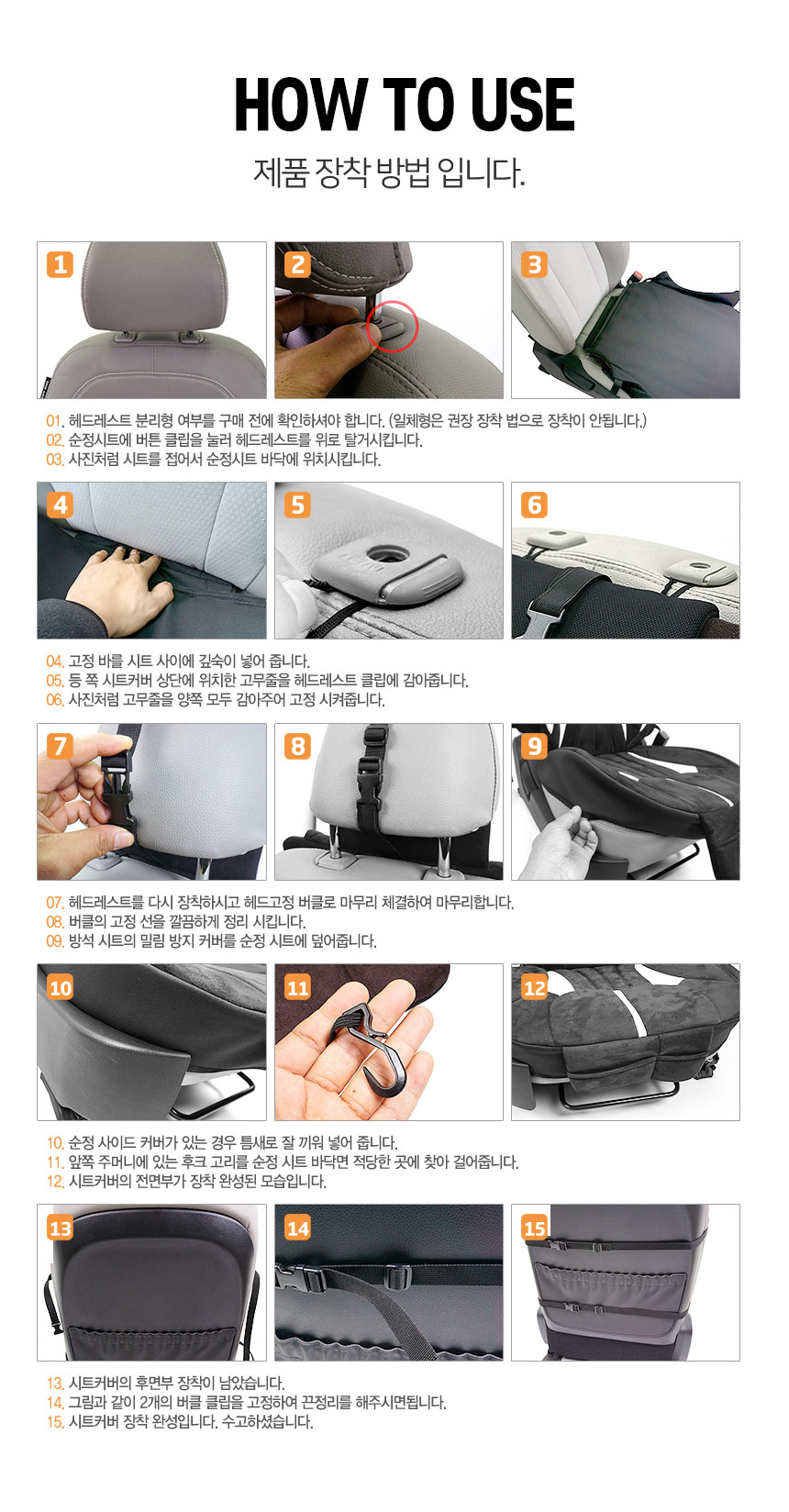 HOW TO USE

제품 장착 방법 입니다.

1

2

3

01. 헤드레스트 분리형 여부를 구매 전에 확인하셔야 합니다. (일체형은 권장 장착 법으로 장착이 안됩니다.)
02. 순정시트에 버튼 클립을 눌러 헤드레스트를 위로 탈거시킵니다.
03. 사진처럼 시트를 접어서 순정시트 바닥에 위치시킵니다.

4

5

6

04. 고정 바를 시트 사이에 깊숙이 넣어 줍니다.
05. 등 쪽 시트커버 상단에 위치한 고무줄을 헤드레스트 클립에 감아줍니다.
06. 사진처럼 고무줄을 양쪽 모두 감아주어 고정 시켜줍니다.

7

8

9

07. 헤드레스트를 다시 장착하시고 헤드고정 버클로 마무리 체결하여 마무리합니다.
08. 버클의 고정 선을 깔끔하게 정리 시킵니다.
09. 방석 시트의 밀림 방지 커버를 순정 시트에 덮어줍니다.

10

11

12

10. 순정 사이드 커버가 있는 경우 틈새로 잘 끼워 넣어 줍니다.
11. 앞쪽 주머니에 있는 후크 고리를 순정 시트 바닥면 적당한 곳에 찾아 걸어줍니다.
12. 시트커버의 전면부가 장착 완성된 모습입니다.

13

14

15

13. 시트커버의 후면부 장착이 남았습니다.
14. 그림과 같이 2개의 버클 클립을 고정하여 끈정리를 해주시면됩니다.
15. 시트커버 장착 완성입니다. 수고하셨습니다.