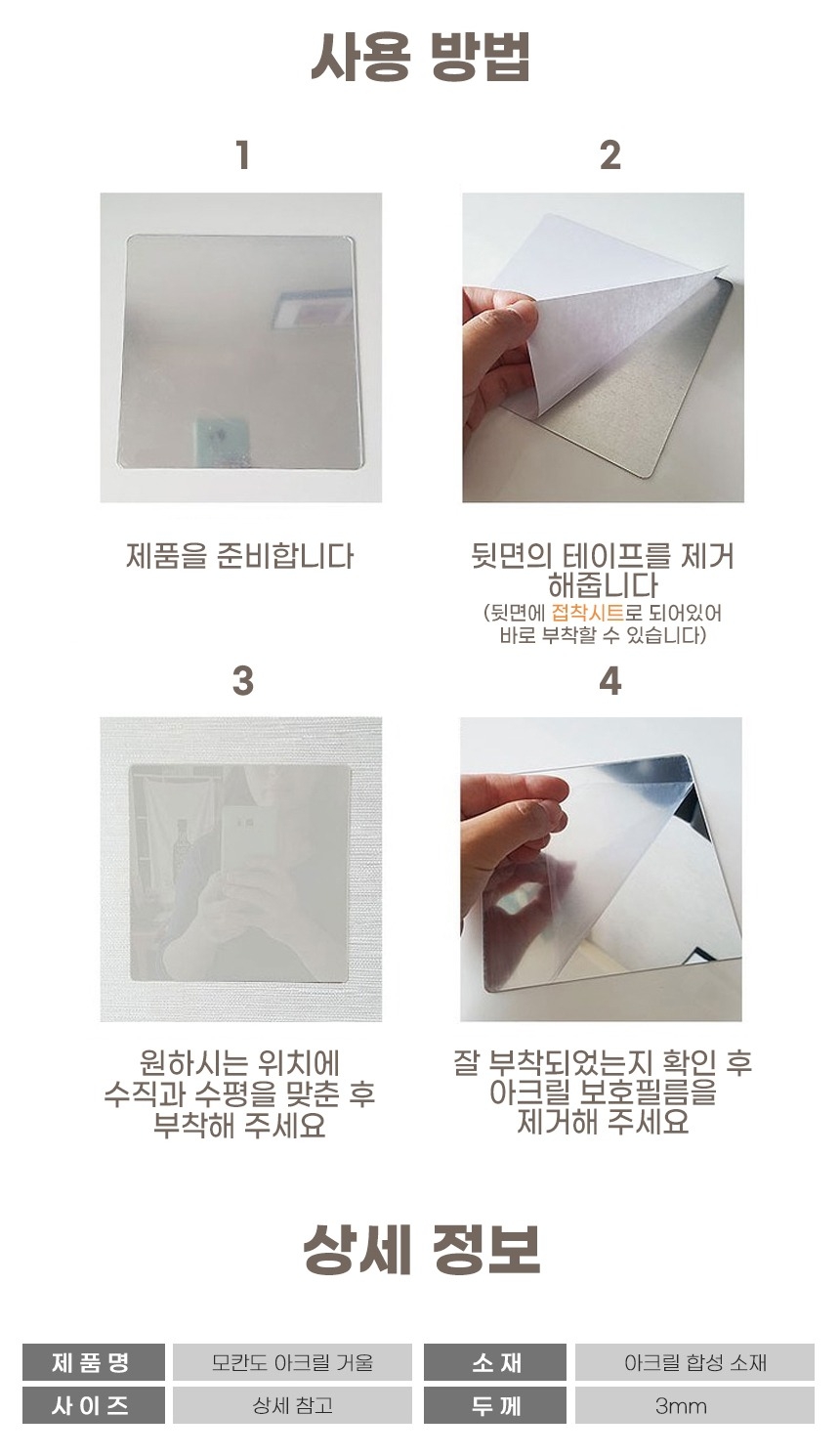 사용 방법

1

제품을 준비합니다

2

뒷면의 테이프를 제거 해줍니다
(뒷면에 접착시트로 되어있어 바로 부착할 수 있습니다)

3

원하시는 위치에 수직과 수평을 맞춘 후 부착해 주세요

4

잘 부착되었는지 확인 후 아크릴 보호필름을 제거해 주세요

상세 정보

| 제 품 명 | 모칸도 아크릴 거울 | 소 재 | 아크릴 합성 소재 |
|---|---|---|---|
| 사 이 즈 | 상세 참고 | 두 께 | 3mm |