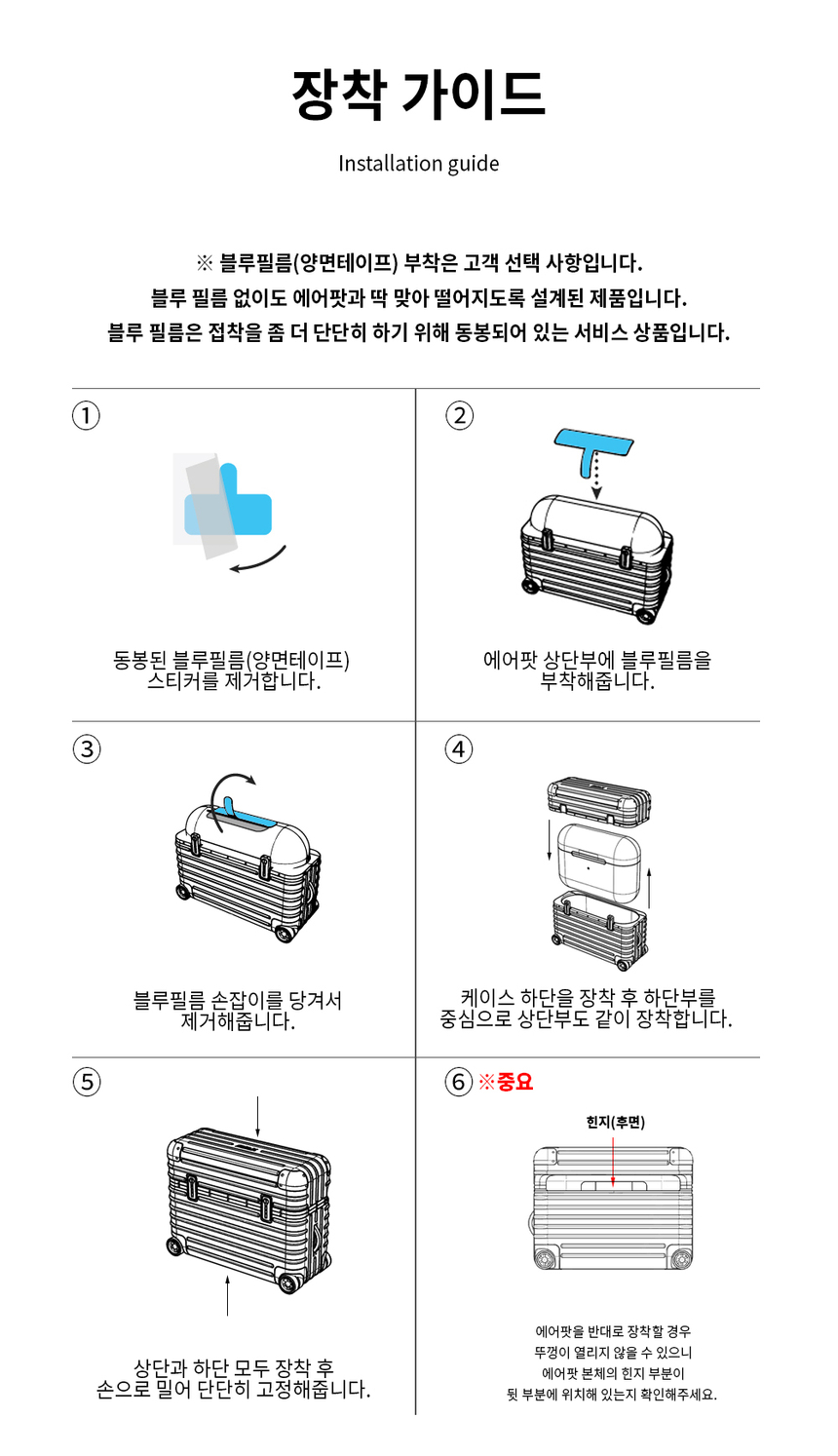 장착 가이드

Installation guide

※ 블루필름(양면테이프) 부착은 고객 선택 사항입니다.
블루 필름 없이도 에어팟과 딱 맞아 떨어지도록 설계된 제품입니다.
블루 필름은 접착을 좀 더 단단히 하기 위해 동봉되어 있는 서비스 상품입니다.

①

동봉된 블루필름(양면테이프)
스티커를 제거합니다.

②

에어팟 상단부에 블루필름을
부착해줍니다.

③

블루필름 손잡이를 당겨서
제거해줍니다.

④

케이스 하단을 장착 후 하단부를
중심으로 상단부도 같이 장착합니다.

⑤

상단과 하단 모두 장착 후
손으로 밀어 단단히 고정해줍니다.

⑥ ※중요

힌지(후면)

에어팟을 반대로 장착할 경우
뚜껑이 열리지 않을 수 있으니
에어팟 본체의 힌지 부분이
뒷 부분에 위치해 있는지 확인해주세요.