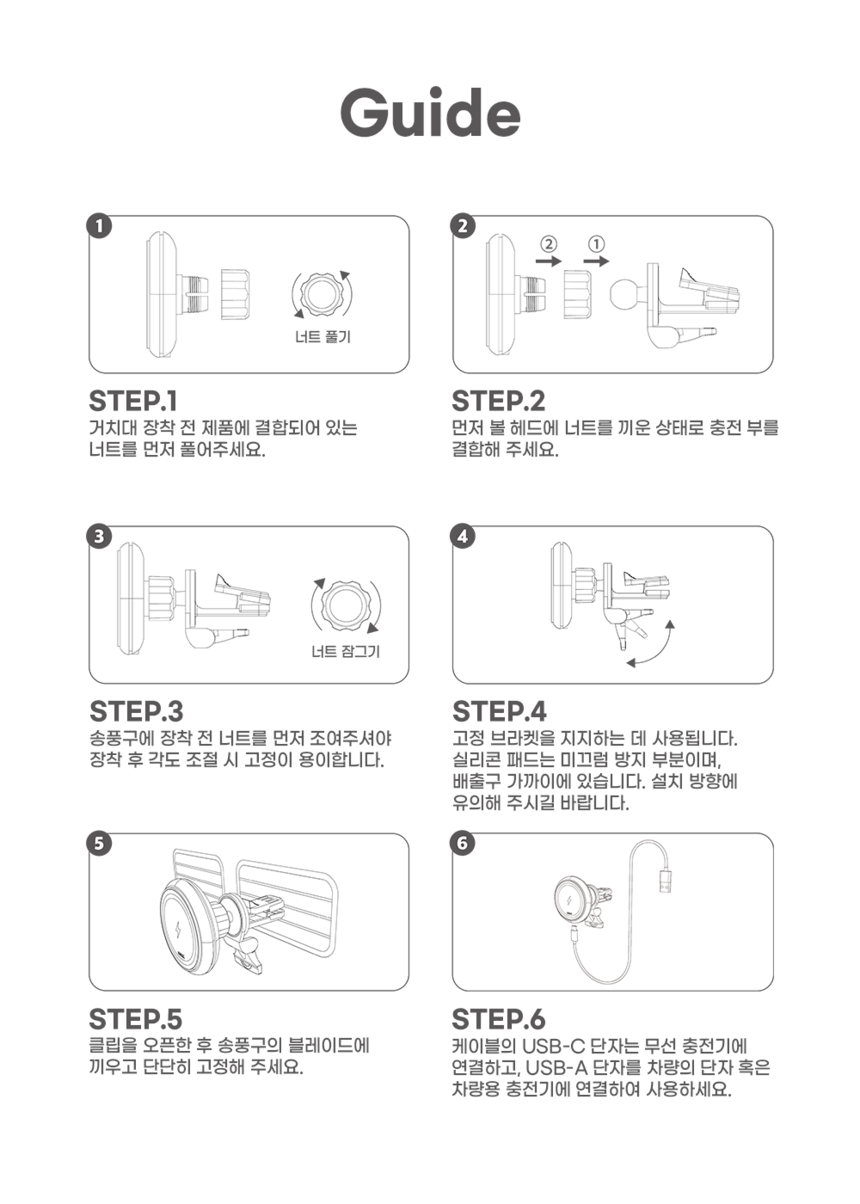 Guide

1

너트 풀기

STEP.1
거치대 장착 전 제품에 결합되어 있는
너트를 먼저 풀어주세요.

2

②

①

STEP.2
먼저 볼 헤드에 너트를 끼운 상태로 충전 부를
결합해 주세요.

3

너트 잠그기

STEP.3
송풍구에 장착 전 너트를 먼저 조여주셔야
장착 후 각도 조절 시 고정이 용이합니다.

4

STEP.4
고정 브라켓을 지지하는 데 사용됩니다.
실리콘 패드는 미끄럼 방지 부분이며,
배출구 가까이에 있습니다. 설치 방향에
유의해 주시길 바랍니다.

5

STEP.5
클립을 오픈한 후 송풍구의 블레이드에
끼우고 단단히 고정해 주세요.

6

STEP.6
케이블의 USB-C 단자는 무선 충전기에
연결하고, USB-A 단자를 차량의 단자 혹은
차량용 충전기에 연결하여 사용하세요.