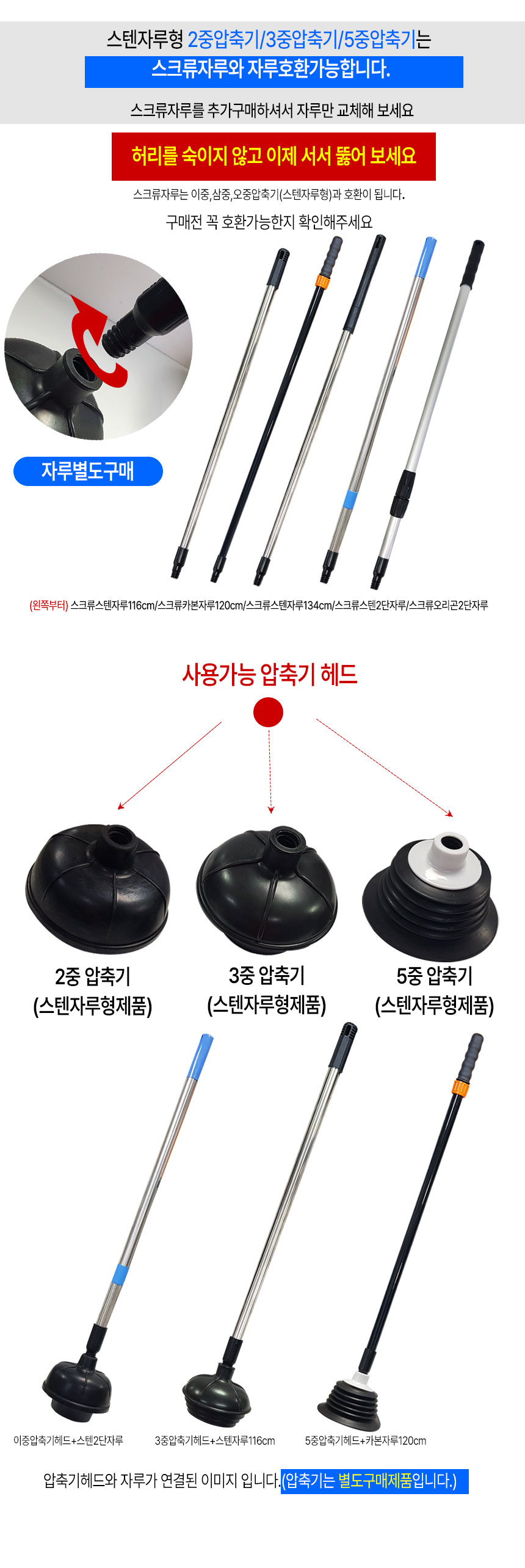 스텐자루형 2중압축기/3중압축기/5중압축기는

스크류자루와 자루호환가능합니다.

스크류자루를 추가구매하셔서 자루만 교체해 보세요

허리를 숙이지 않고 이제 서서 뚫어 보세요

스크류자루는 이중,삼중,오중압축기(스텐자루형)과 호환이 됩니다.

구매전 꼭 호환가능한지 확인해주세요

자루별도구매

(왼쪽부터) 스크류스텐자루116cm/스크류카본자루120cm/스크류스텐자루134cm/스크류스텐2단자루/스크류오리곤2단자루

사용가능 압축기 헤드

2중 압축기 (스텐자루형제품)

3중 압축기 (스텐자루형제품)

5중 압축기 (스텐자루형제품)

이중압축기헤드+스텐2단자루

3중압축기헤드+스텐자루116cm

5중압축기헤드+카본자루120cm

압축기헤드와 자루가 연결된 이미지 입니다.(압축기는 별도구매제품입니다.)