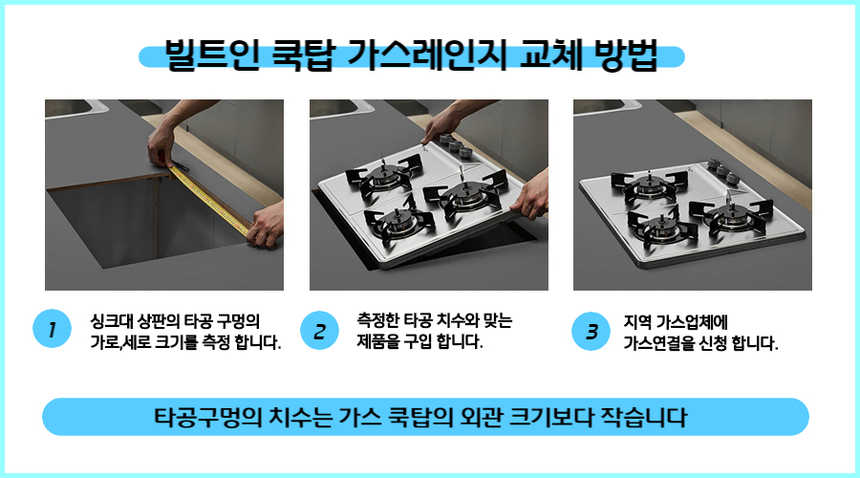 빌트인 쿡탑 가스레인지 교체 방법

1
싱크대 상판의 타공 구멍의 가로,세로 크기를 측정 합니다.

2
측정한 타공 치수와 맞는 제품을 구입 합니다.

3
지역 가스업체에 가스연결을 신청 합니다.

타공구멍의 치수는 가스 쿡탑의 외관 크기보다 작습니다