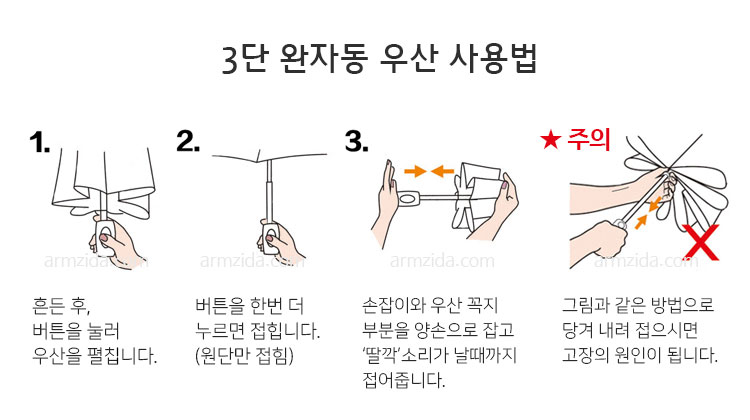 3단 완자동 우산 사용법

1.

armzida.com

흔든 후,
버튼을 눌러
우산을 펼칩니다.

2.

armzida.com

버튼을 한번 더
누르면 접힙니다.
(원단만 접힘)

3.

armzida.com

손잡이와 우산 꼭지
부분을 양손으로 잡고
'딸깍'소리가 날때까지
접어줍니다.

★ 주의

armzida.com

그림과 같은 방법으로
당겨 내려 접으시면
고장의 원인이 됩니다.