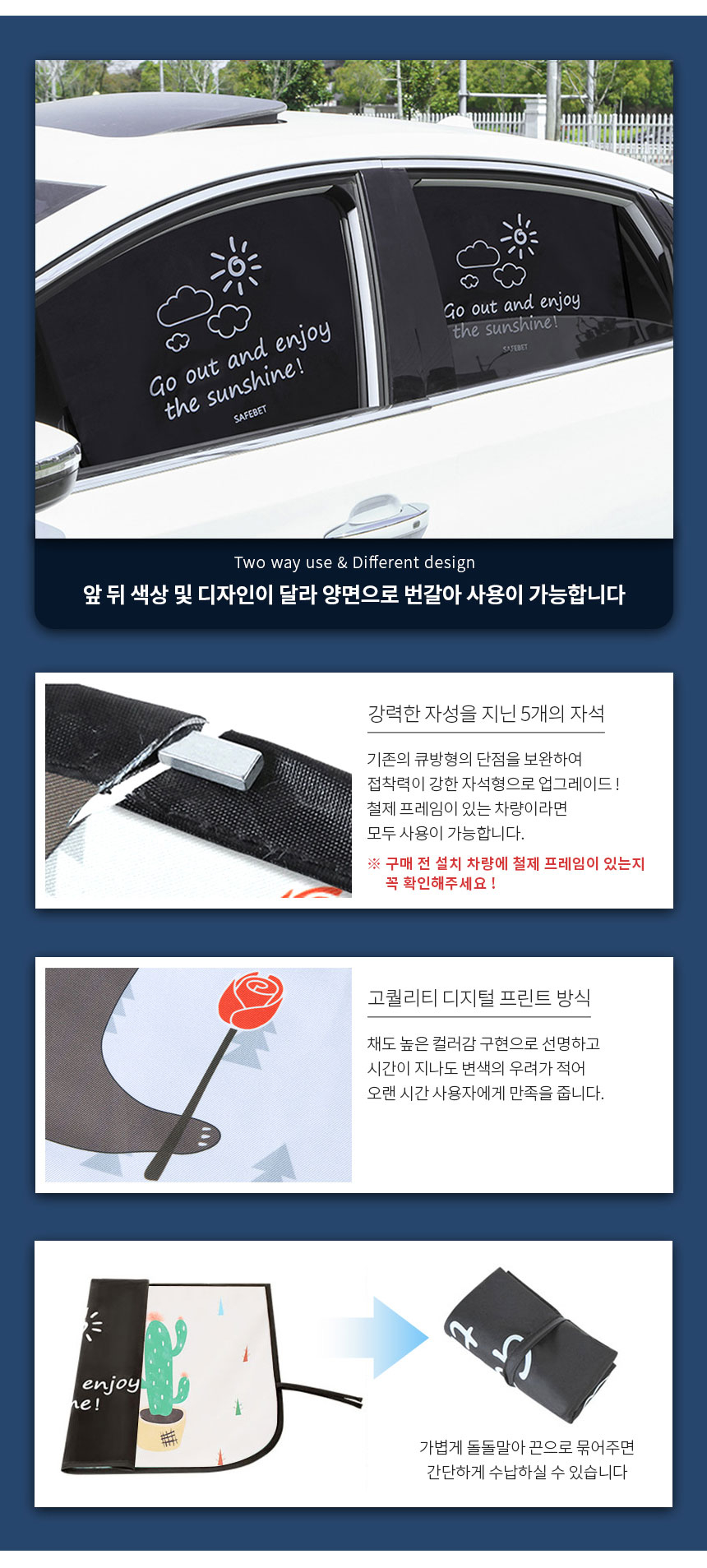 Go out and enjoy the sunshine!
SAFEBET

Go out and enjoy the sunshine!
SAFEBET

Two way use & Different design
앞 뒤 색상 및 디자인이 달라 양면으로 번갈아 사용이 가능합니다

강력한 자성을 지닌 5개의 자석

기존의 큐방형의 단점을 보완하여 접착력이 강한 자석형으로 업그레이드 ! 철제 프레임이 있는 차량이라면 모두 사용이 가능합니다.

※ 구매 전 설치 차량에 철제 프레임이 있는지 꼭 확인해주세요 !

고퀄리티 디지털 프린트 방식

채도 높은 컬러감 구현으로 선명하고 시간이 지나도 변색의 우려가 적어 오랜 시간 사용자에게 만족을 줍니다.

enjoy
ne!

가볍게 돌돌말아 끈으로 묶어주면 간단하게 수납하실 수 있습니다