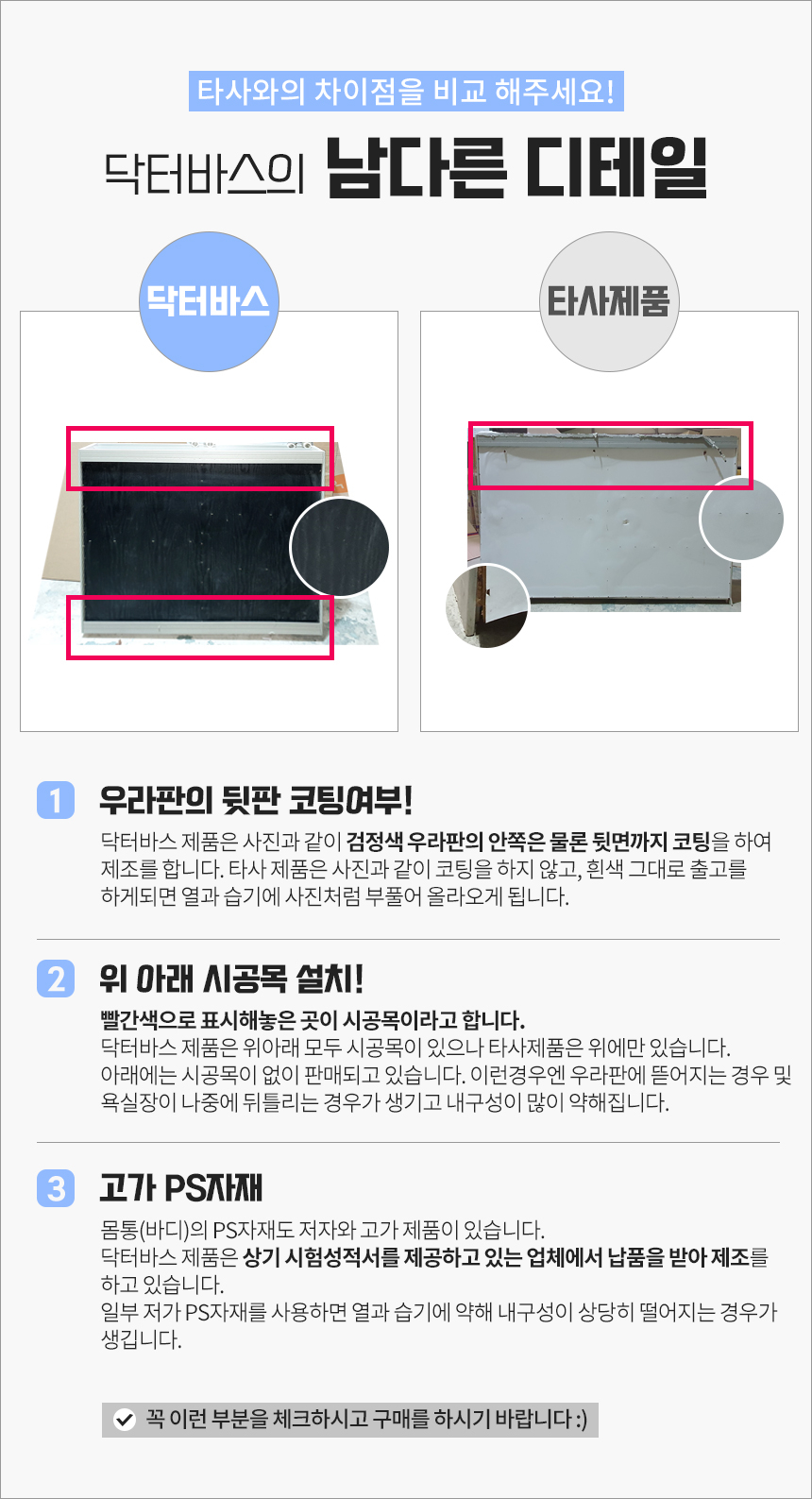 타사와의 차이점을 비교 해주세요!

닥터바스의 남다른 디테일

닥터바스

타사제품

1 우라판의 뒷판 코팅여부!

닥터바스 제품은 사진과 같이 검정색 우라판의 안쪽은 물론 뒷면까지 코팅을 하여 제조를 합니다. 타사 제품은 사진과 같이 코팅을 하지 않고, 흰색 그대로 출고를 하게되면 열과 습기에 사진처럼 부풀어 올라오게 됩니다.

2 위 아래 시공목 설치!

빨간색으로 표시해놓은 곳이 시공목이라고 합니다.
닥터바스 제품은 위아래 모두 시공목이 있으나 타사제품은 위에만 있습니다.
아래에는 시공목이 없이 판매되고 있습니다. 이런경우엔 우라판에 뜯어지는 경우 및 욕실장이 나중에 뒤틀리는 경우가 생기고 내구성이 많이 약해집니다.

3 고가 PS자재

몸통(바디)의 PS자재도 저자와 고가 제품이 있습니다.
닥터바스 제품은 상기 시험성적서를 제공하고 있는 업체에서 납품을 받아 제조를 하고 있습니다.
일부 저가 PS자재를 사용하면 열과 습기에 약해 내구성이 상당히 떨어지는 경우가 생깁니다.

꼭 이런 부분을 체크하시고 구매를 하시기 바랍니다 :)