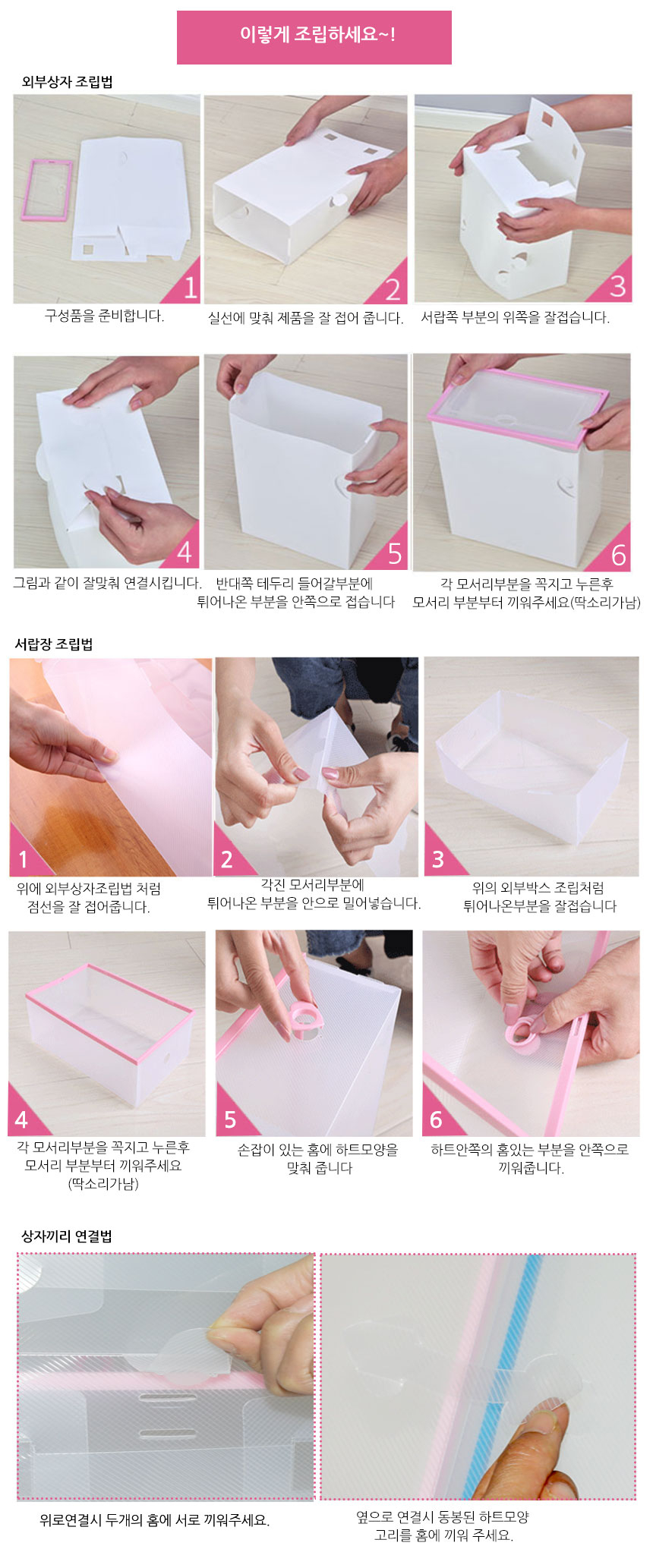 이렇게 조립하세요~!

외부상자 조립법

1
구성품을 준비합니다.

2
실선에 맞춰 제품을 잘 접어 줍니다.

3
서랍쪽 부분의 위쪽을 잘접습니다.

4
그림과 같이 잘맞춰 연결시킵니다.

5
반대쪽 테두리 들어갈부분에 튀어나온 부분을 안쪽으로 접습니다

6
각 모서리부분을 꼭지고 누른후 모서리 부분부터 끼워주세요(딱소리가남)

서랍장 조립법

1
위에 외부상자조립법 처럼 점선을 잘 접어줍니다.

2
각진 모서리부분에 튀어나온 부분을 안으로 밀어넣습니다.

3
위의 외부박스 조립처럼 튀어나온부분을 잘접습니다

4
각 모서리부분을 꼭지고 누른후 모서리 부분부터 끼워주세요 (딱소리가남)

5
손잡이 있는 홈에 하트모양을 맞춰 줍니다

6
하트안쪽의 홈있는 부분을 안쪽으로 끼워줍니다.

상자끼리 연결법

위로연결시 두개의 홈에 서로 끼워주세요.

옆으로 연결시 동봉된 하트모양 고리를 홈에 끼워 주세요.