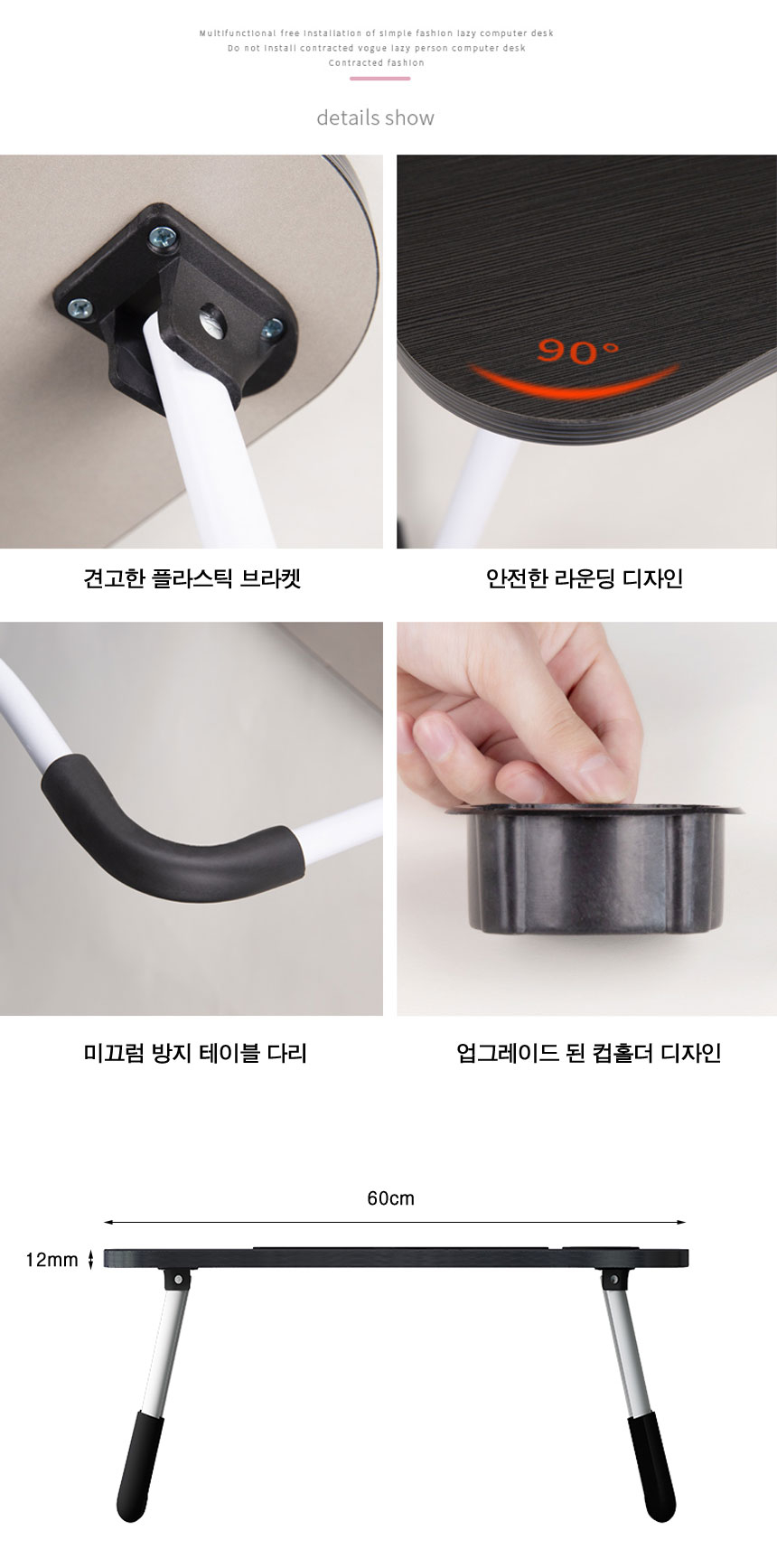 Multifunctional free installation of simple fashion lazy computer desk
Do not install contracted vogue lazy person computer desk
Contracted fashion

details show

90°

견고한 플라스틱 브라켓

안전한 라운딩 디자인

미끄럼 방지 테이블 다리

업그레이드 된 컵홀더 디자인

60cm

12mm