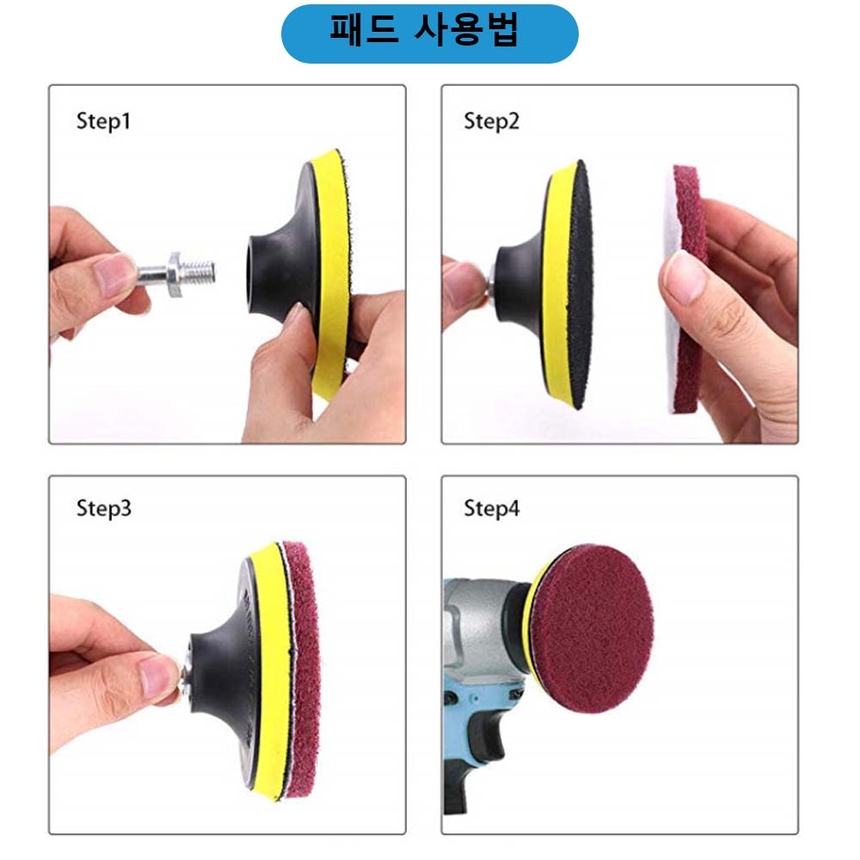 패드 사용법

Step1

Step2

Step3

Step4