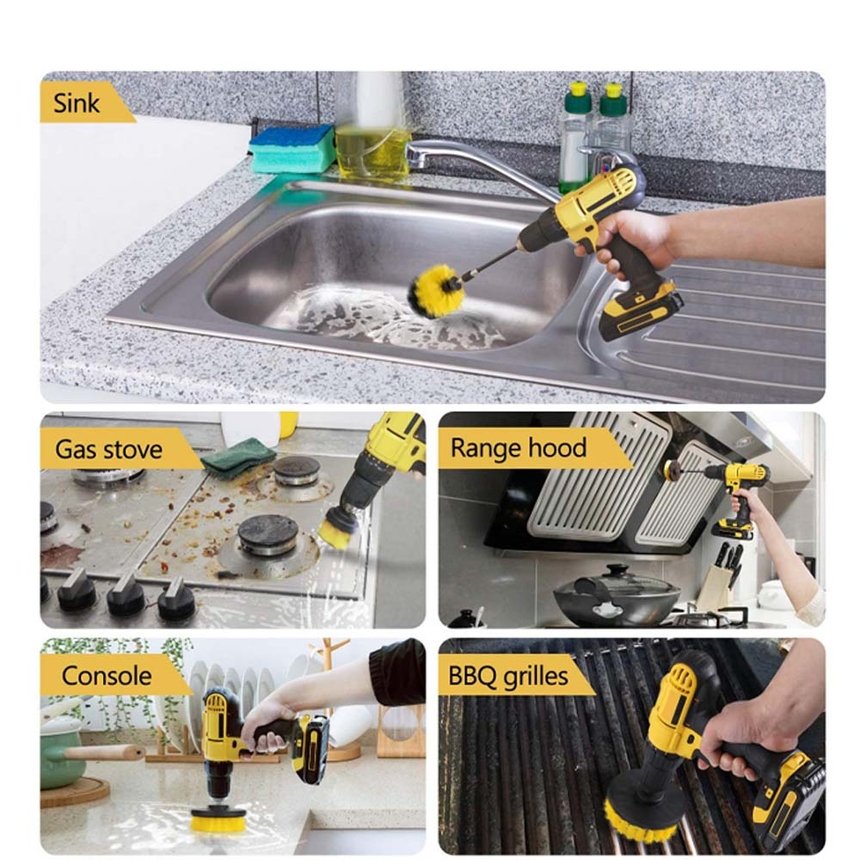 Sink

Gas stove

Range hood

Console

BBQ grilles