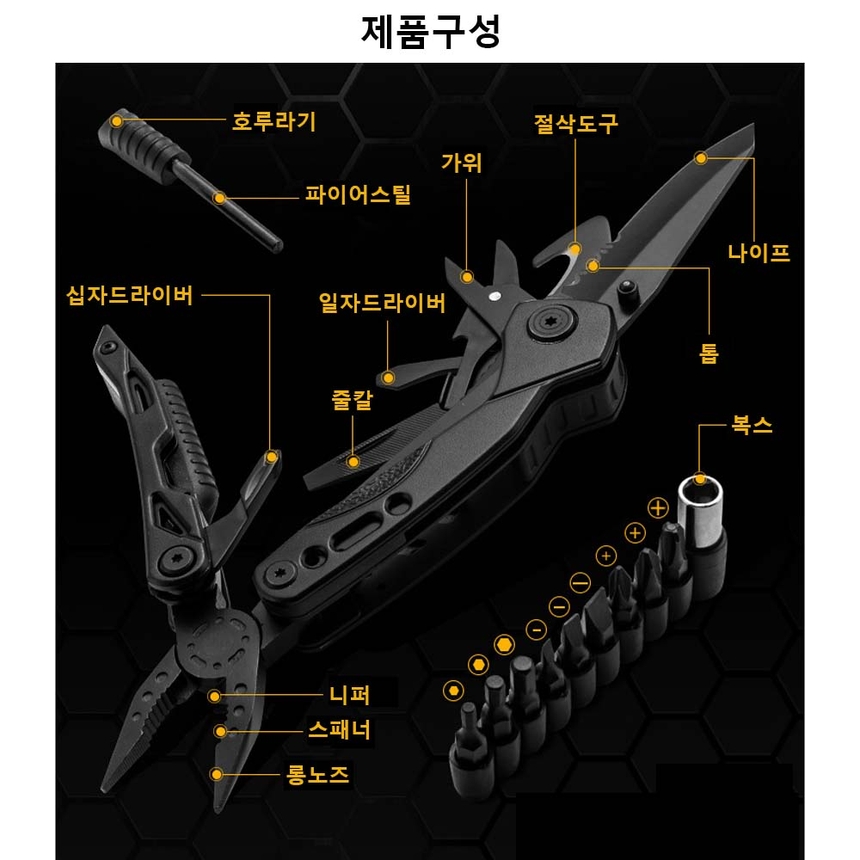 제품구성

호루라기

파이어스틸

절삭도구

가위

나이프

십자드라이버

일자드라이버

톱

줄칼

복스

니퍼

스패너

롱노즈