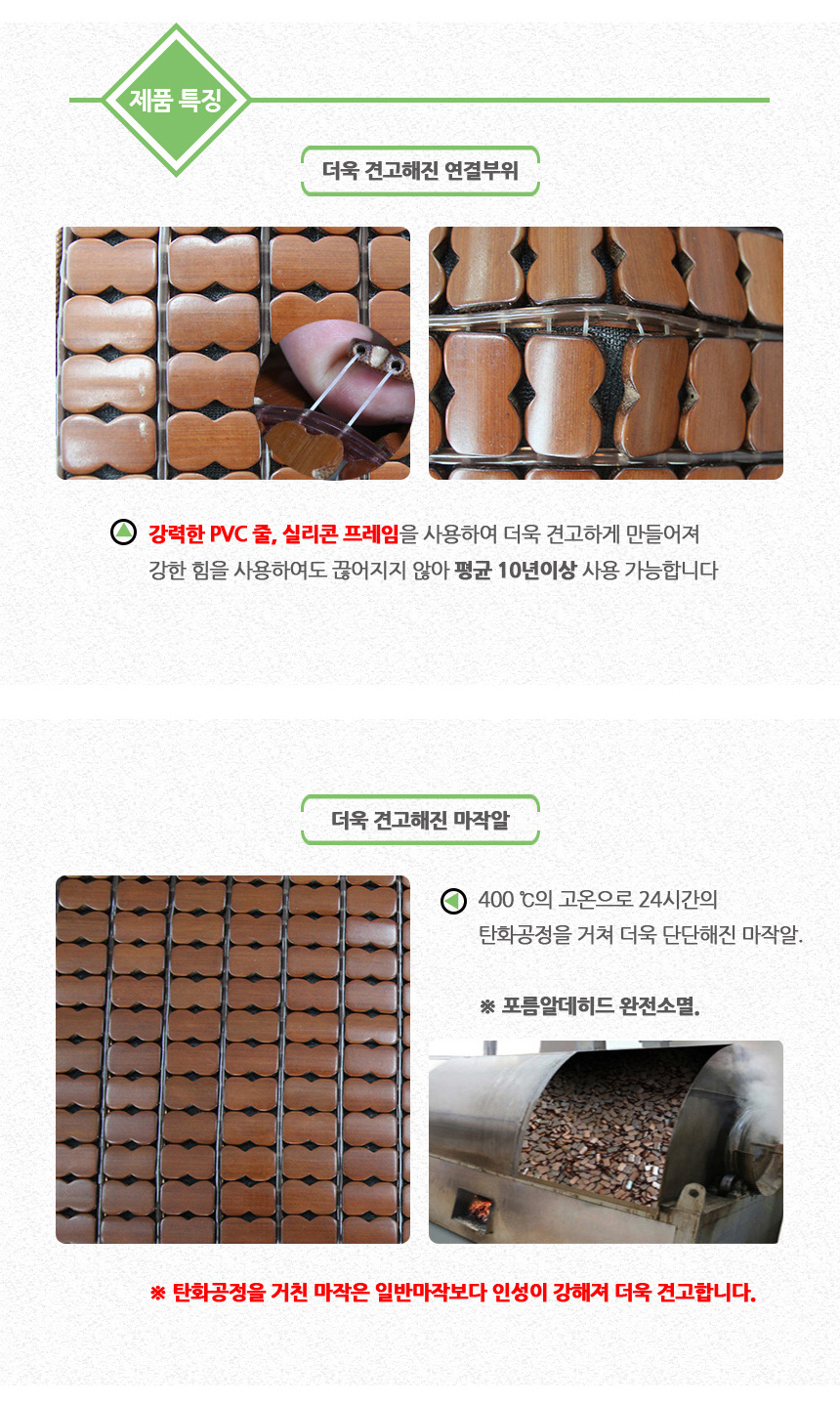 제품 특징

더욱 견고해진 연결부위

강력한 PVC 줄, 실리콘 프레임을 사용하여 더욱 견고하게 만들어져 강한 힘을 사용하여도 끊어지지 않아 평균 10년이상 사용 가능합니다

더욱 견고해진 마작알

400 ℃의 고온으로 24시간의 탄화공정을 거쳐 더욱 단단해진 마작알.

※ 포름알데히드 완전소멸.

※ 탄화공정을 거친 마작은 일반마작보다 인성이 강해져 더욱 견고합니다.