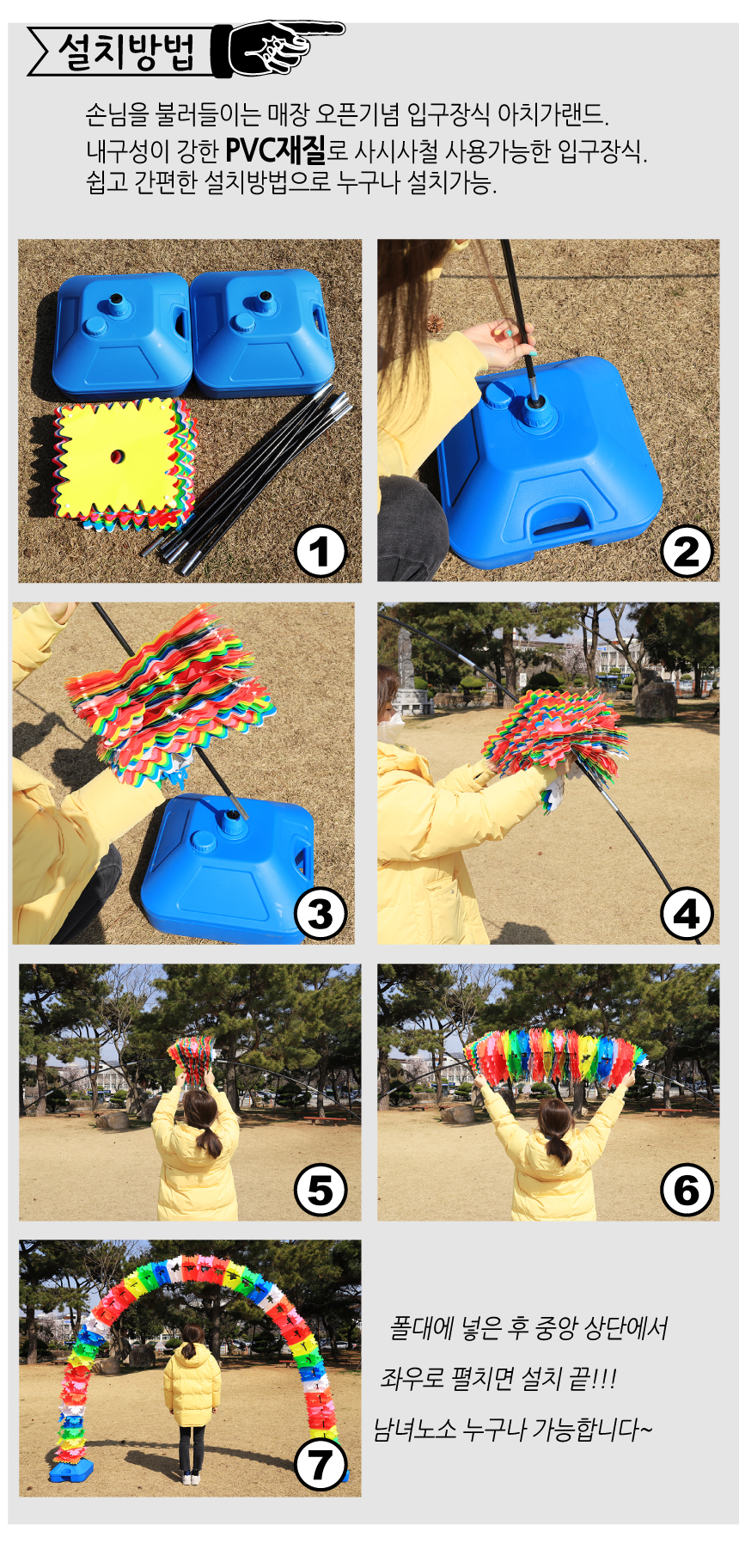 설치방법

손님을 불러들이는 매장 오픈기념 입구장식 아치가랜드.
내구성이 강한 PVC재질로 사시사철 사용가능한 입구장식.
쉽고 간편한 설치방법으로 누구나 설치가능.

1

2

3

4

5

6

7

폴대에 넣은 후 중앙 상단에서
좌우로 펼치면 설치 끝!!!
남녀노소 누구나 가능합니다~