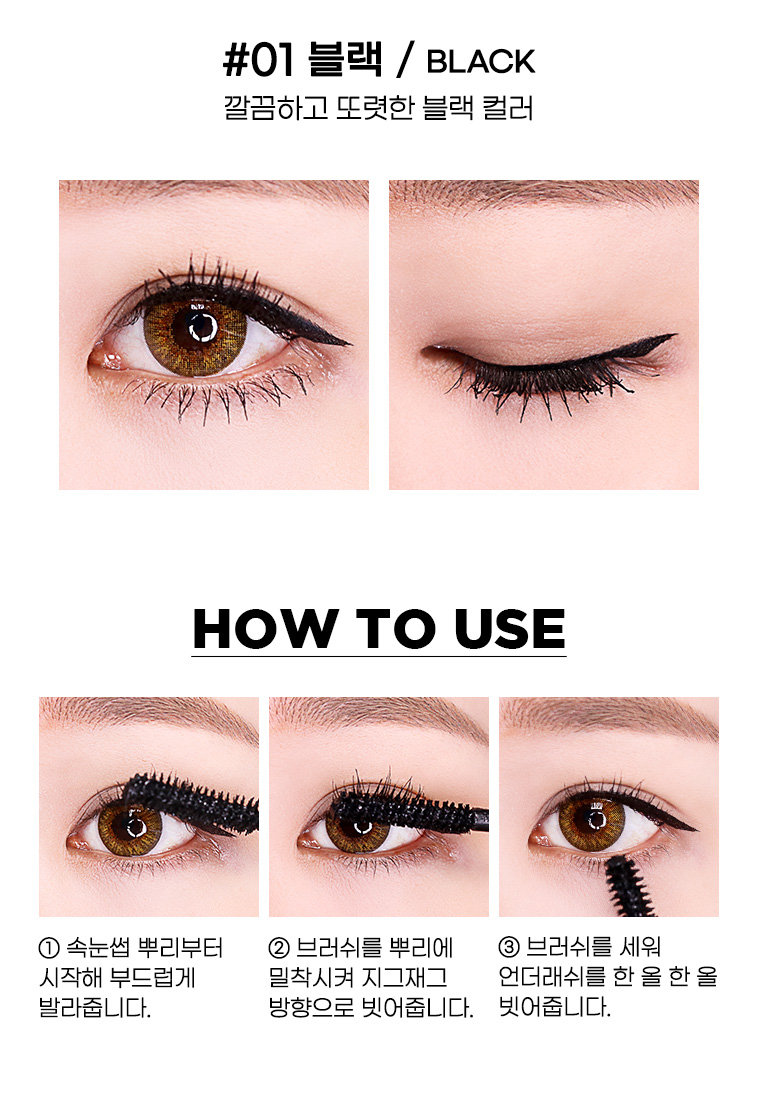 #01 블랙 / BLACK
깔끔하고 또렷한 블랙 컬러

HOW TO USE

① 속눈썹 뿌리부터 시작해 부드럽게 발라줍니다.

② 브러쉬를 뿌리에 밀착시켜 지그재그 방향으로 빗어줍니다.

③ 브러쉬를 세워 언더래쉬를 한 올 한 올 빗어줍니다.