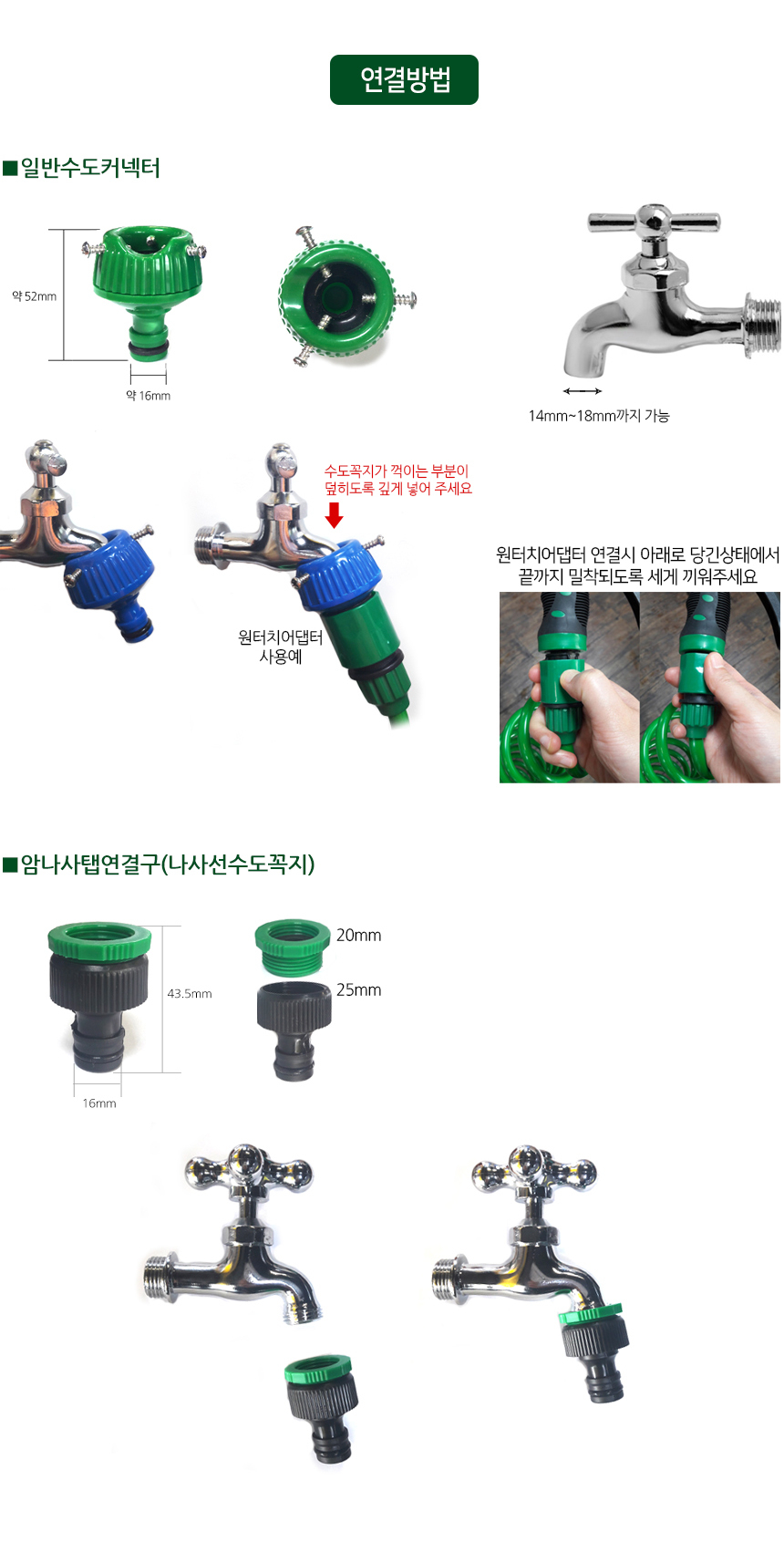 연결방법

■일반수도커넥터

약 52mm

약 16mm

14mm~18mm까지 가능

수도꼭지가 꺽이는 부분이 덮히도록 깊게 넣어 주세요

원터치어댑터 사용예

원터치어댑터 연결시 아래로 당긴상태에서 끝까지 밀착되도록 세게 끼워주세요

■암나사탭연결구(나사선수도꼭지)

43.5mm

16mm

20mm

25mm