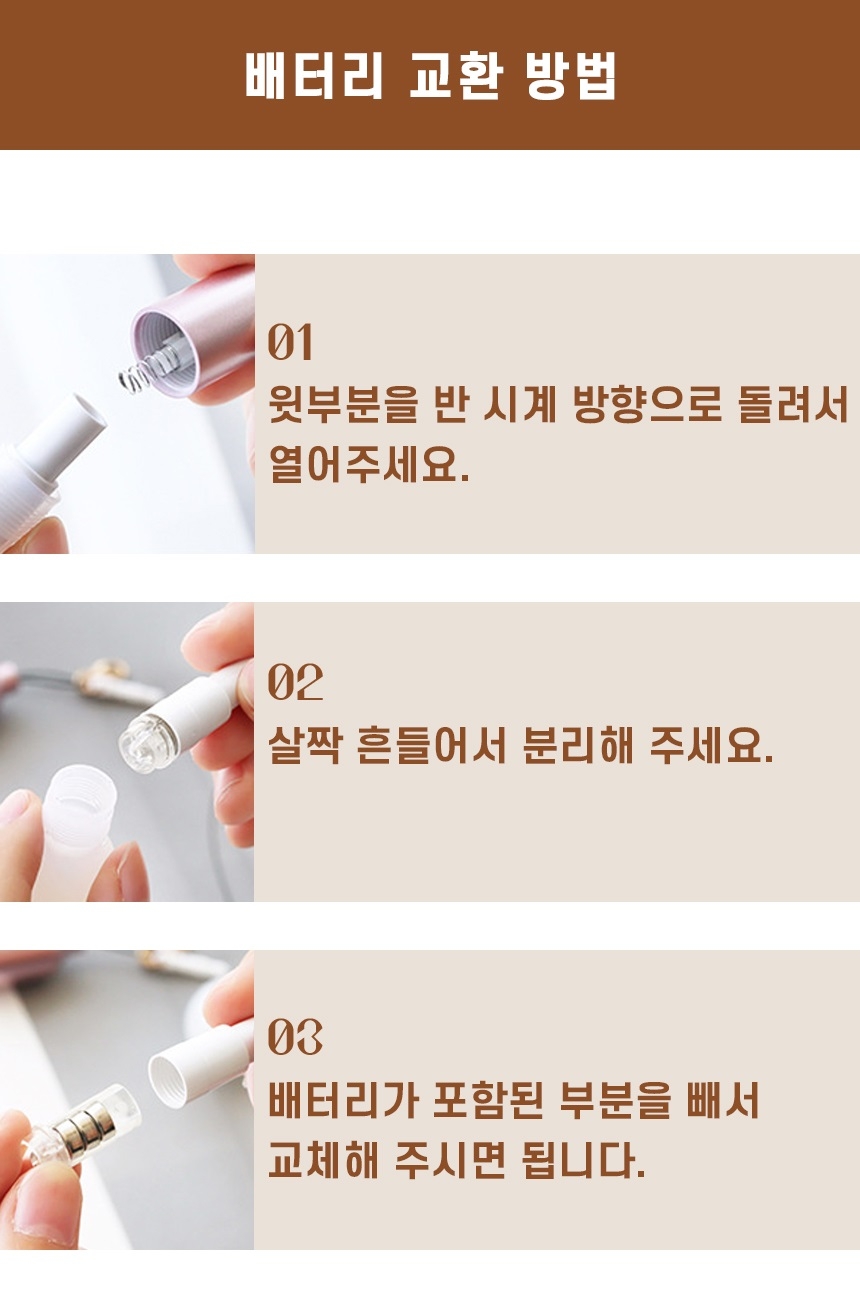 배터리 교환 방법

01
윗부분을 반 시계 방향으로 돌려서 열어주세요.

02
살짝 흔들어서 분리해 주세요.

03
배터리가 포함된 부분을 빼서 교체해 주시면 됩니다.