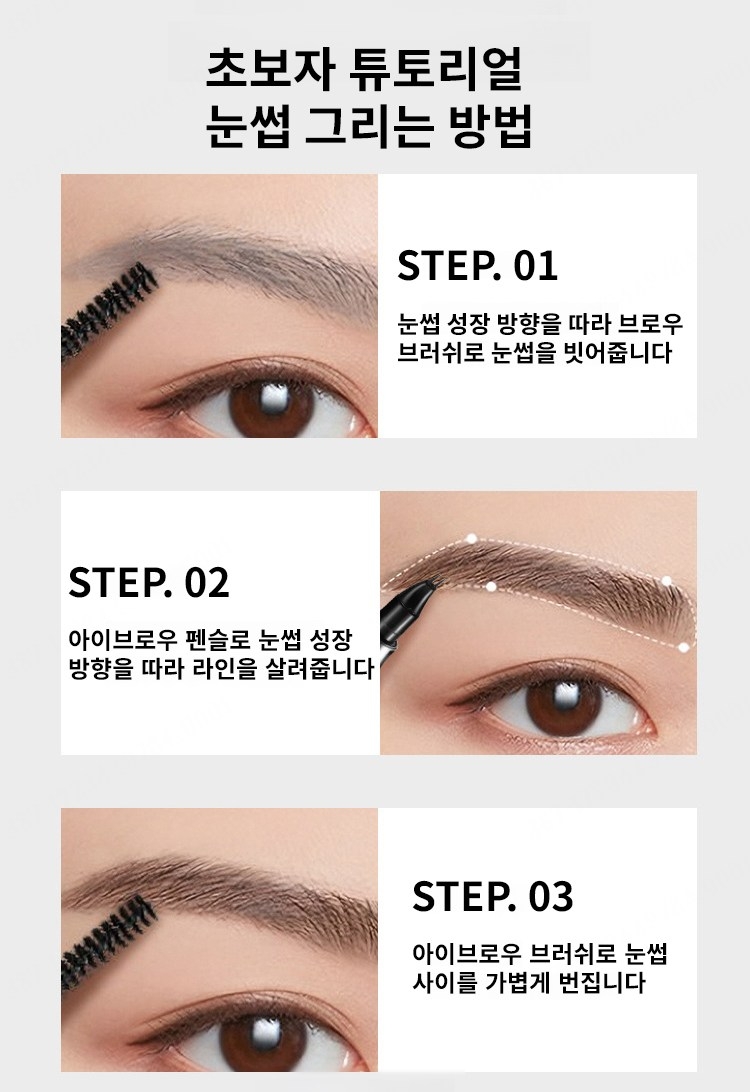 초보자 튜토리얼
눈썹 그리는 방법

STEP. 01

눈썹 성장 방향을 따라 브로우 브러쉬로 눈썹을 빗어줍니다

STEP. 02

아이브로우 펜슬로 눈썹 성장 방향을 따라 라인을 살려줍니다

STEP. 03

아이브로우 브러쉬로 눈썹 사이를 가볍게 번집니다