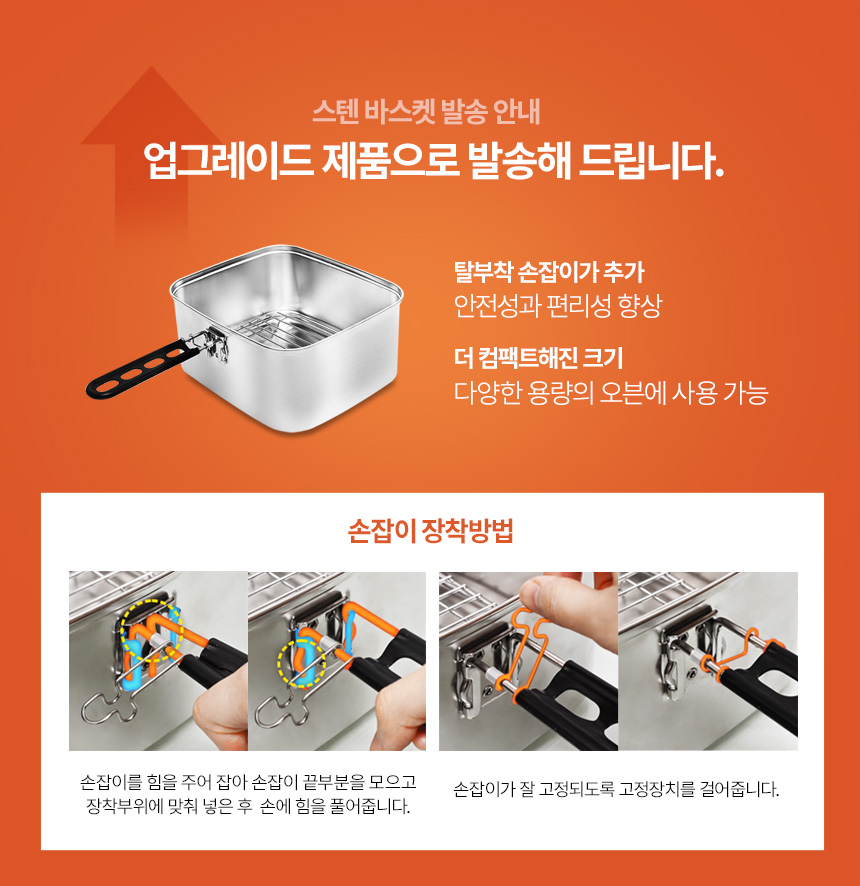 스텐 바스켓 발송 안내

업그레이드 제품으로 발송해 드립니다.

탈부착 손잡이가 추가
안전성과 편리성 향상

더 컴팩트해진 크기
다양한 용량의 오븐에 사용 가능

손잡이 장착방법

손잡이를 힘을 주어 잡아 손잡이 끝부분을 모으고 장착부위에 맞춰 넣은 후 손에 힘을 풀어줍니다.

손잡이가 잘 고정되도록 고정장치를 걸어줍니다.