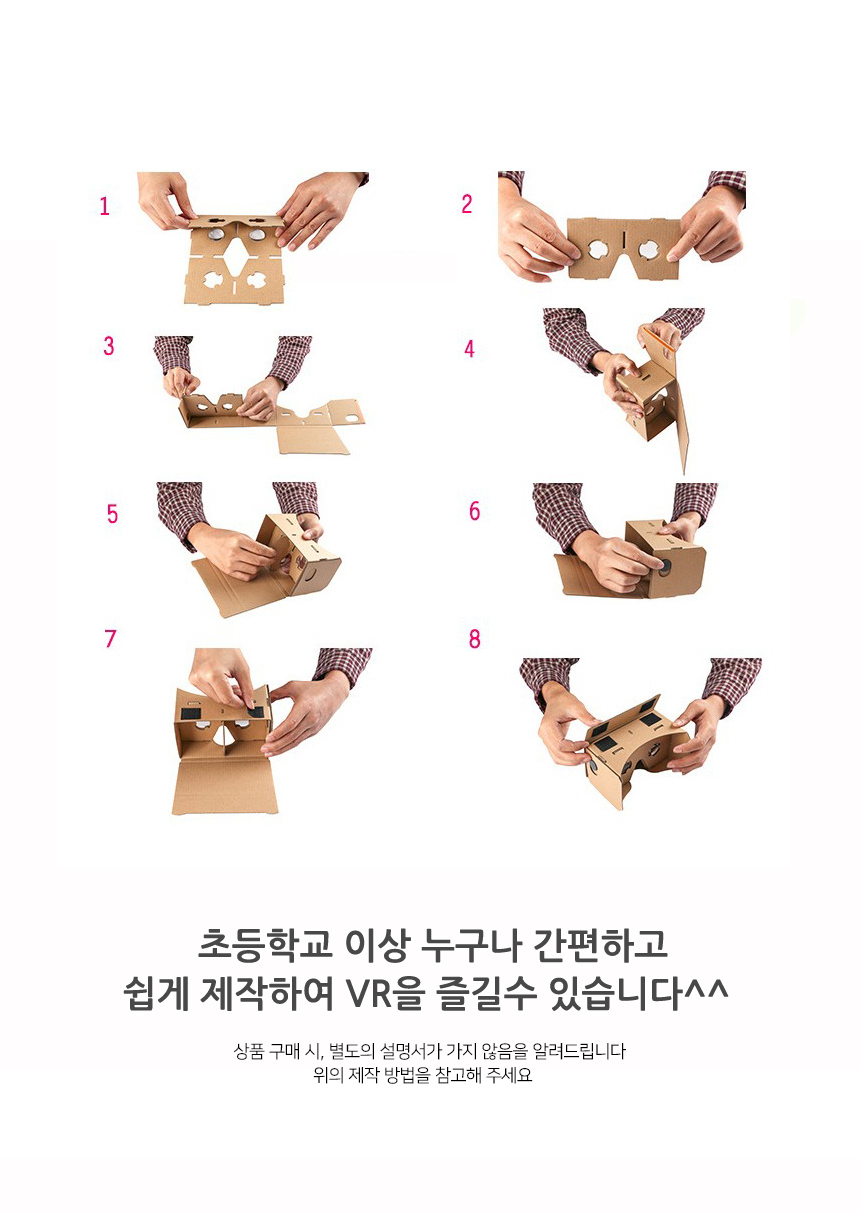 1

2

3

4

5

6

7

8

초등학교 이상 누구나 간편하고
쉽게 제작하여 VR을 즐길수 있습니다^^

상품 구매 시, 별도의 설명서가 가지 않음을 알려드립니다
위의 제작 방법을 참고해 주세요