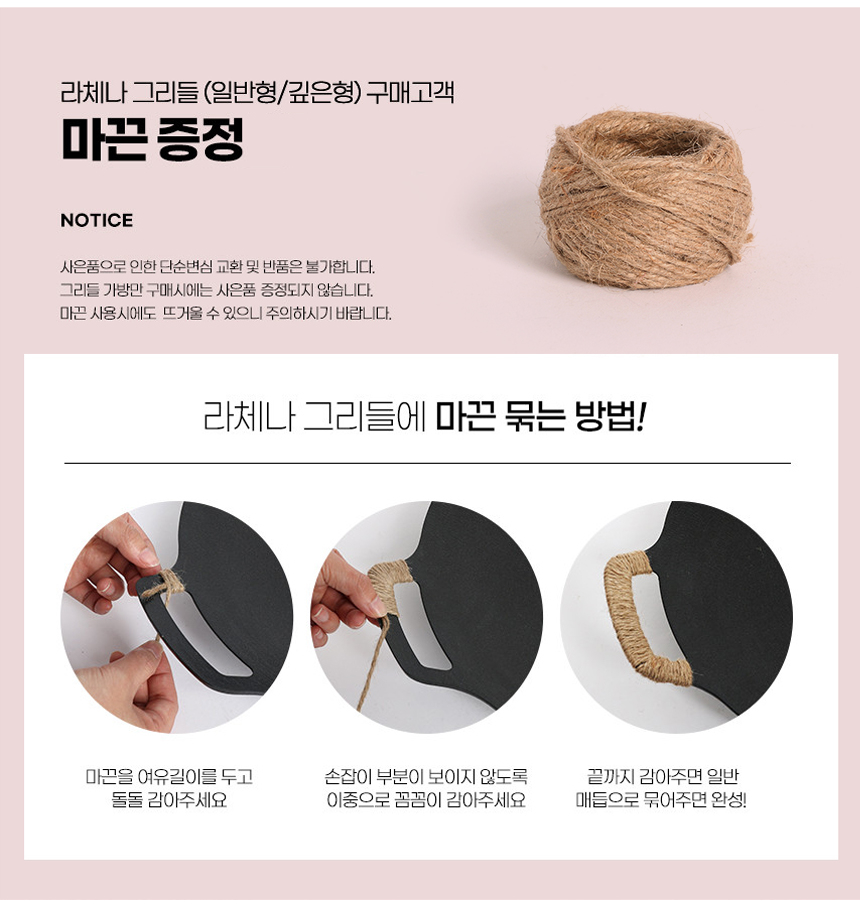 라체나 그리들 (일반형/깊은형) 구매고객
마끈 증정

NOTICE

사은품으로 인한 단순변심 교환 및 반품은 불가합니다.
그리들 가방만 구매시에는 사은품 증정되지 않습니다.
마끈 사용시에도 뜨거울 수 있으니 주의하시기 바랍니다.

라체나 그리들에 마끈 묶는 방법!

마끈을 여유길이를 두고
돌돌 감아주세요

손잡이 부분이 보이지 않도록
이중으로 꼼꼼이 감아주세요

끝까지 감아주면 일반
매듭으로 묶어주면 완성!