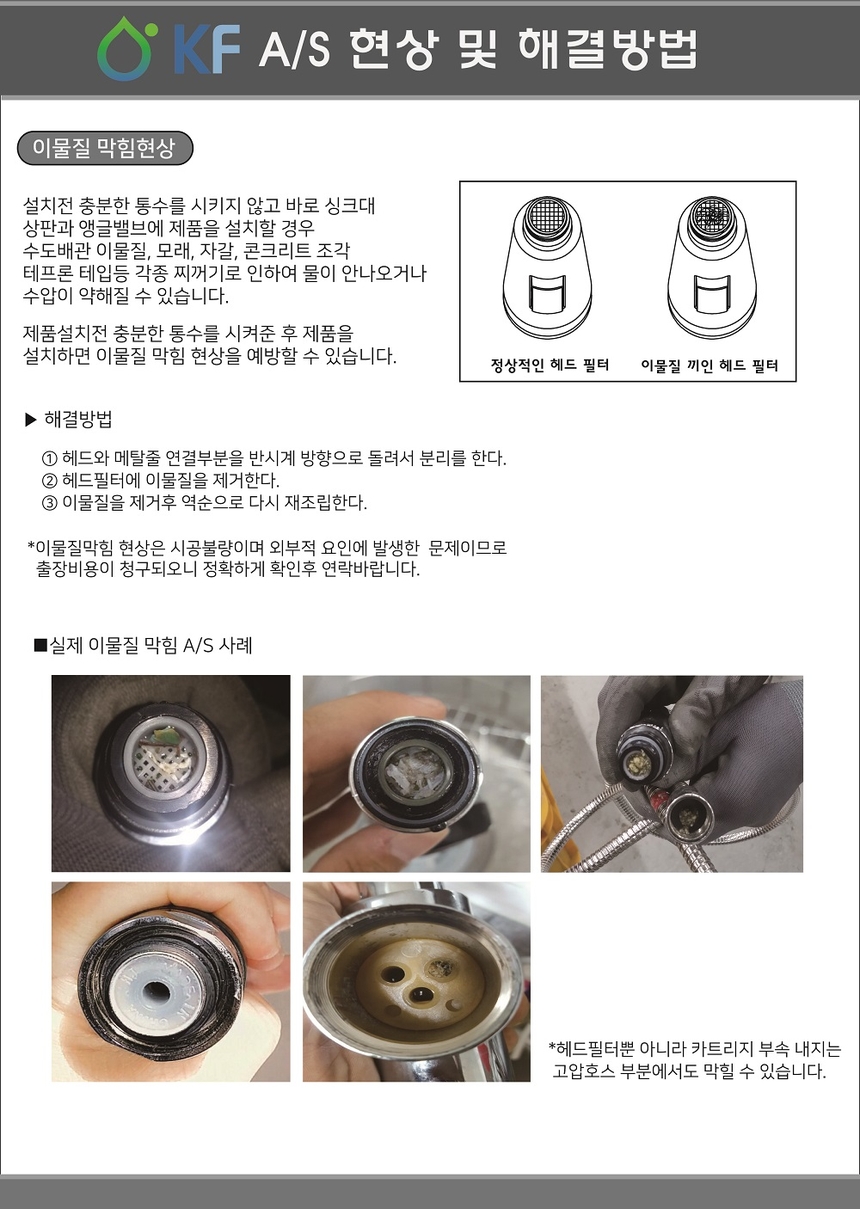 KF A/S 현상 및 해결방법

이물질 막힘현상

설치전 충분한 통수를 시키지 않고 바로 싱크대 상판과 앵글밸브에 제품을 설치할 경우 수도배관 이물질, 모래, 자갈, 콘크리트 조각 테프론 테입등 각종 찌꺼기로 인하여 물이 안나오거나 수압이 약해질 수 있습니다.

제품설치전 충분한 통수를 시켜준 후 제품을 설치하면 이물질 막힘 현상을 예방할 수 있습니다.

정상적인 헤드 필터

이물질 끼인 헤드 필터

▶ 해결방법

① 헤드와 메탈줄 연결부분을 반시계 방향으로 돌려서 분리를 한다.
② 헤드필터에 이물질을 제거한다.
③ 이물질을 제거후 역순으로 다시 재조립한다.

*이물질막힘 현상은 시공불량이며 외부적 요인에 발생한 문제이므로 출장비용이 청구되오니 정확하게 확인후 연락바랍니다.

■실제 이물질 막힘 A/S 사례

*헤드필터뿐 아니라 카트리지 부속 내지는 고압호스 부분에서도 막힐 수 있습니다.