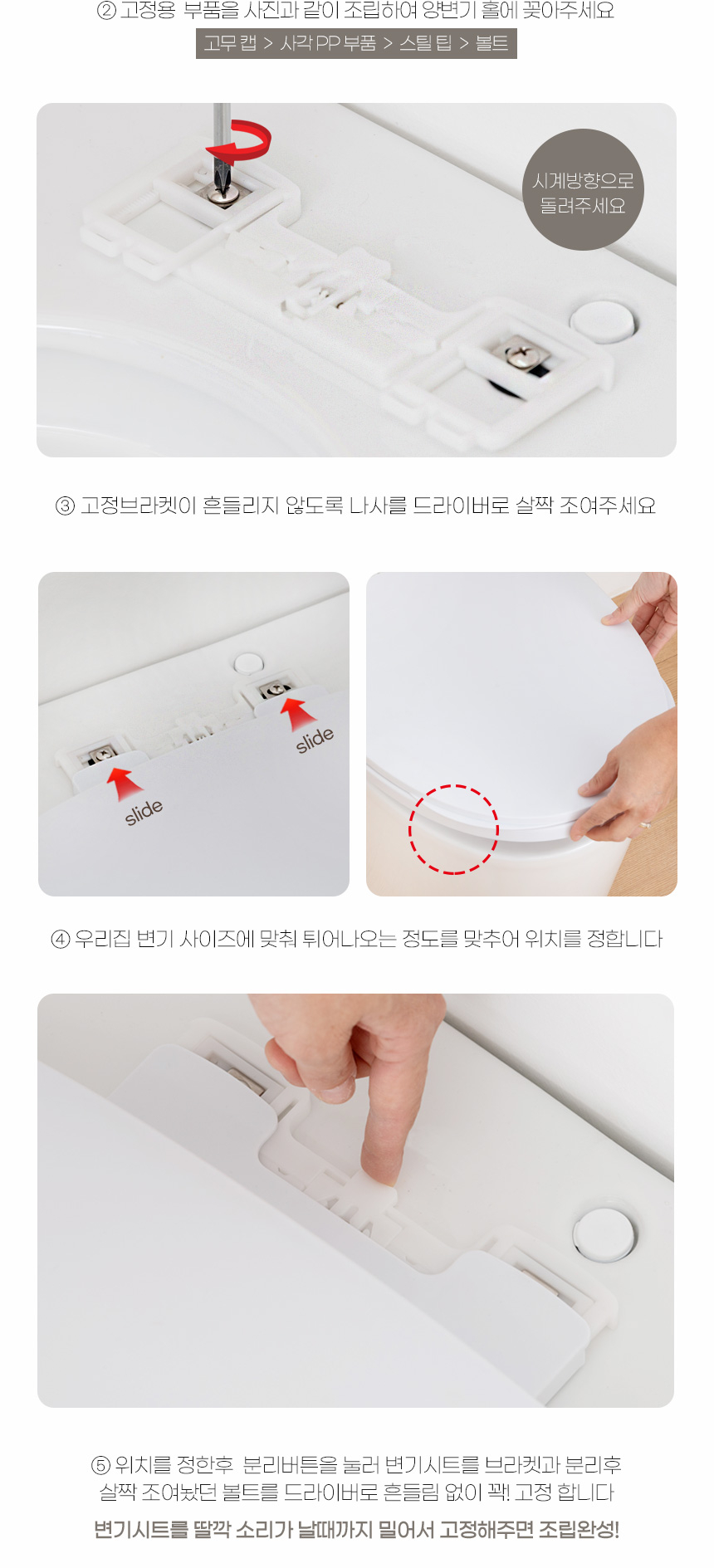 ② 고정용 부품을 사진과 같이 조립하여 양변기 홀에 꽂아주세요

고무 캡 > 사각 PP 부품 > 스틸 팁 > 볼트

시계방향으로 돌려주세요

③ 고정브라켓이 흔들리지 않도록 나사를 드라이버로 살짝 조여주세요

slide

slide

④ 우리집 변기 사이즈에 맞춰 튀어나오는 정도를 맞추어 위치를 정합니다

⑤ 위치를 정한후 분리버튼을 눌러 변기시트를 브라켓과 분리후 살짝 조여놨던 볼트를 드라이버로 흔들림 없이 꽉! 고정 합니다

변기시트를 딸깍 소리가 날때까지 밀어서 고정해주면 조립완성!