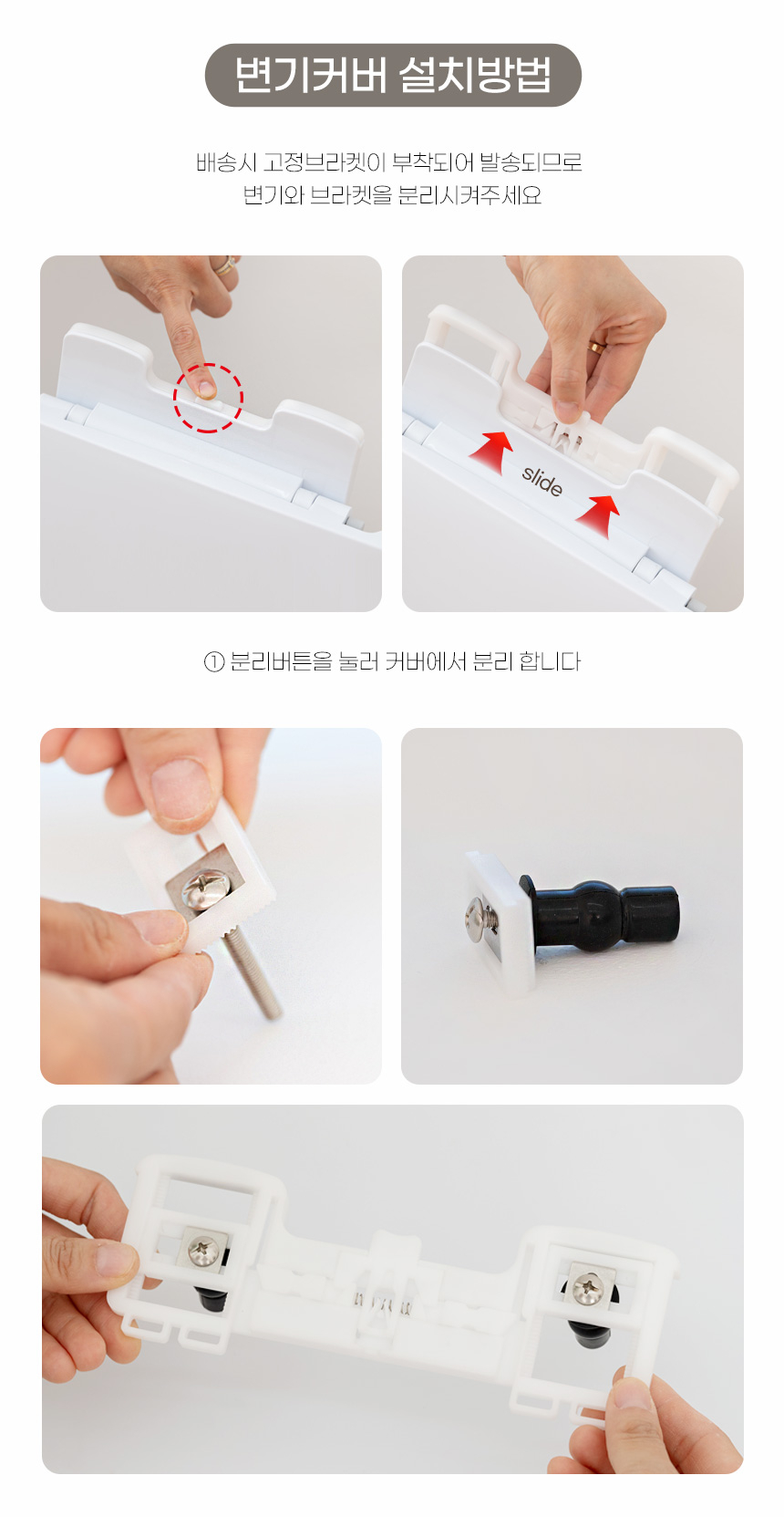 변기커버 설치방법

배송시 고정브라켓이 부착되어 발송되므로
변기와 브라켓을 분리시켜주세요

slide

① 분리버튼을 눌러 커버에서 분리 합니다