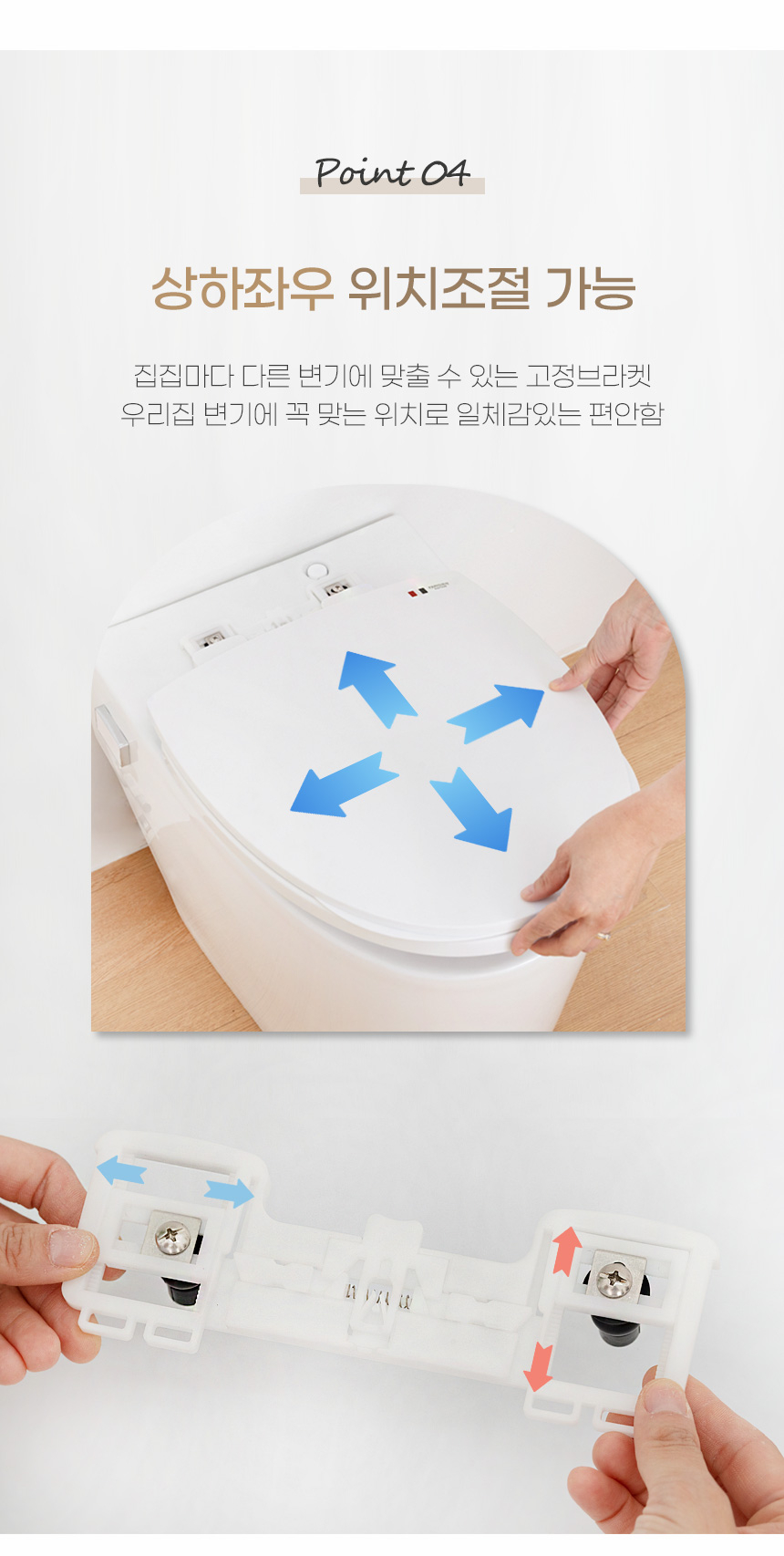 Point 04

상하좌우 위치조절 가능

집집마다 다른 변기에 맞출 수 있는 고정브라켓
우리집 변기에 꼭 맞는 위치로 일체감있는 편안함