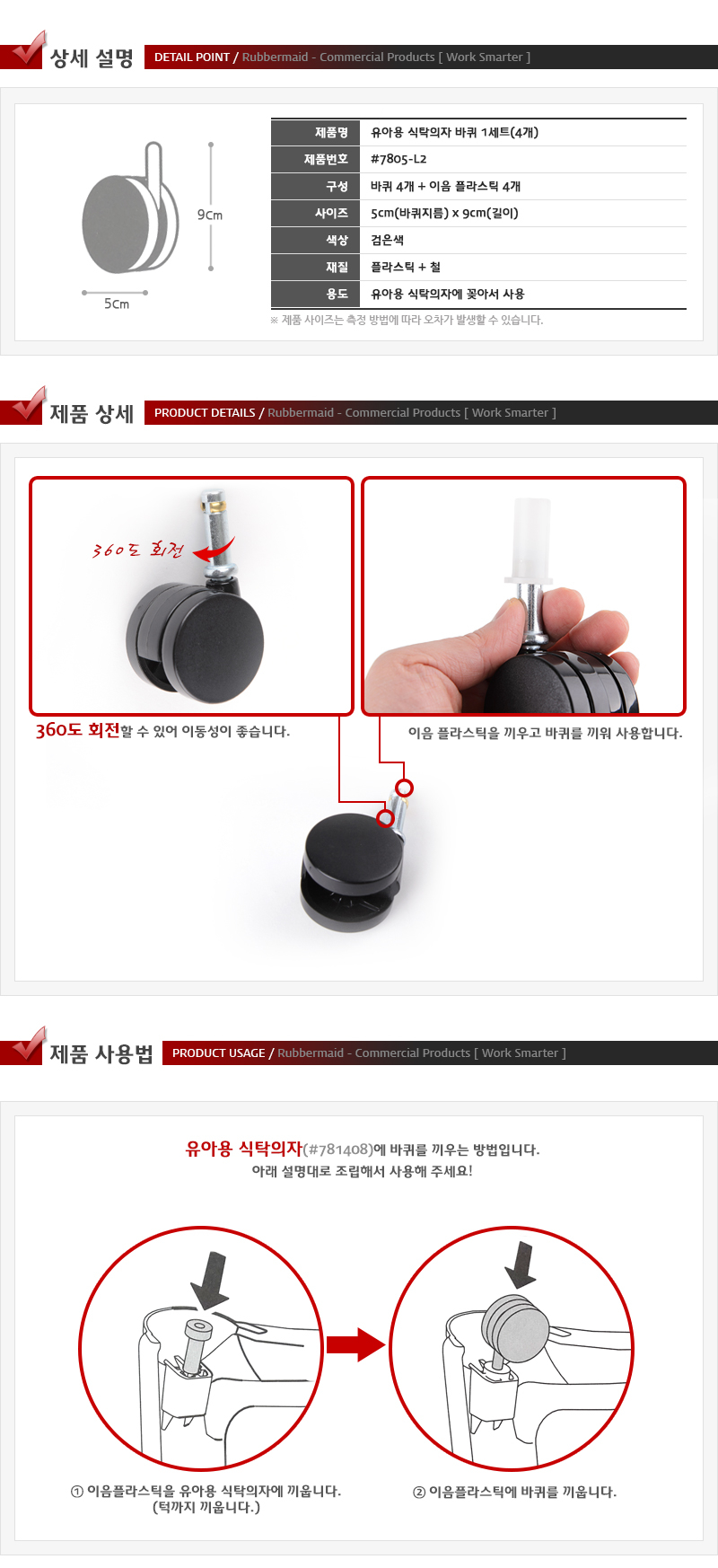 상세 설명 DETAIL POINT / Rubbermaid - Commercial Products [ Work Smarter ]

9cm

5cm

| 제품명 | 유아용 식탁의자 바퀴 1세트(4개) |
|---|---|
| 제품번호 | #7805-L2 |
| 구성 | 바퀴 4개 + 이음 플라스틱 4개 |
| 사이즈 | 5cm(바퀴지름) x 9cm(길이) |
| 색상 | 검은색 |
| 재질 | 플라스틱 + 철 |
| 용도 | 유아용 식탁의자에 꽂아서 사용 |

※ 제품 사이즈는 측정 방법에 따라 오차가 발생할 수 있습니다.

제품 상세 PRODUCT DETAILS / Rubbermaid - Commercial Products [ Work Smarter ]

360도 회전

360도 회전할 수 있어 이동성이 좋습니다.

이음 플라스틱을 끼우고 바퀴를 끼워 사용합니다.

제품 사용법 PRODUCT USAGE / Rubbermaid - Commercial Products [ Work Smarter ]

유아용 식탁의자(#781408)에 바퀴를 끼우는 방법입니다.
아래 설명대로 조립해서 사용해 주세요!

① 이음플라스틱을 유아용 식탁의자에 끼웁니다.
(턱까지 끼웁니다.)

② 이음플라스틱에 바퀴를 끼웁니다.