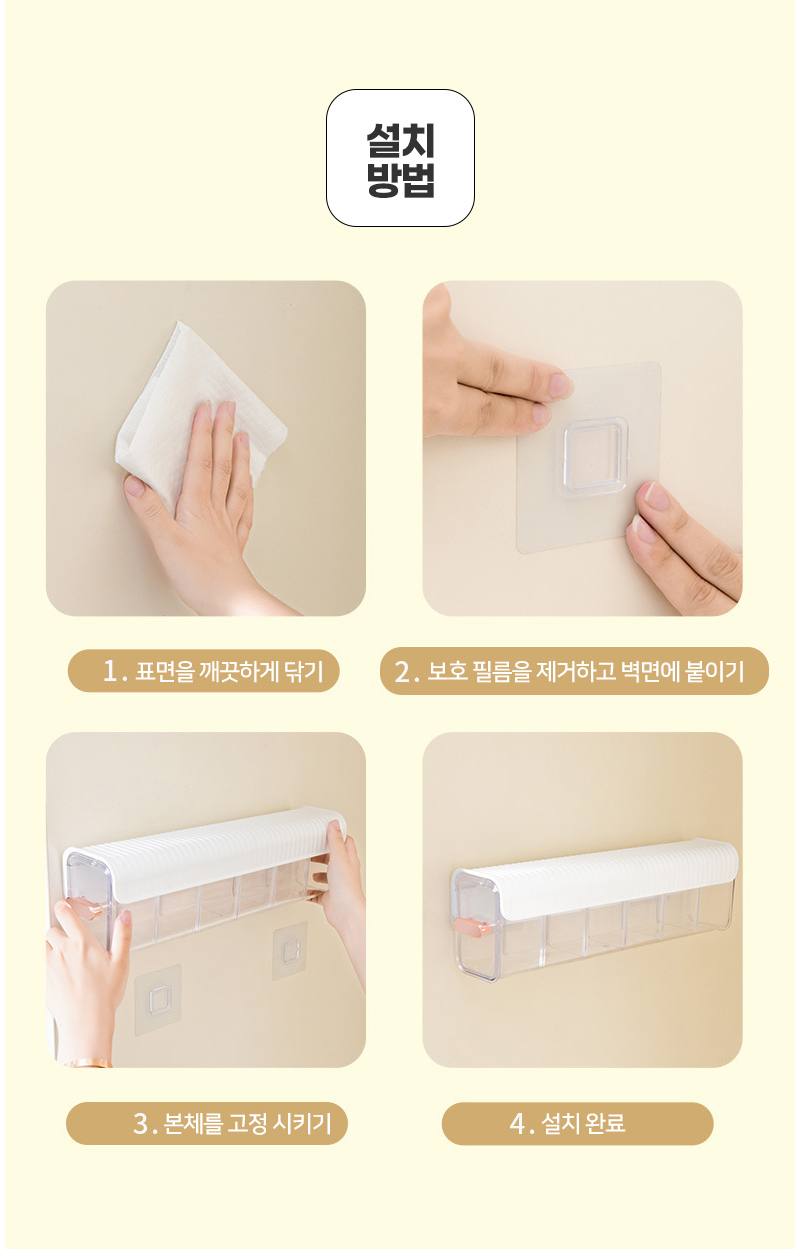 설치
방법

1. 표면을 깨끗하게 닦기

2. 보호 필름을 제거하고 벽면에 붙이기

3. 본체를 고정 시키기

4. 설치 완료