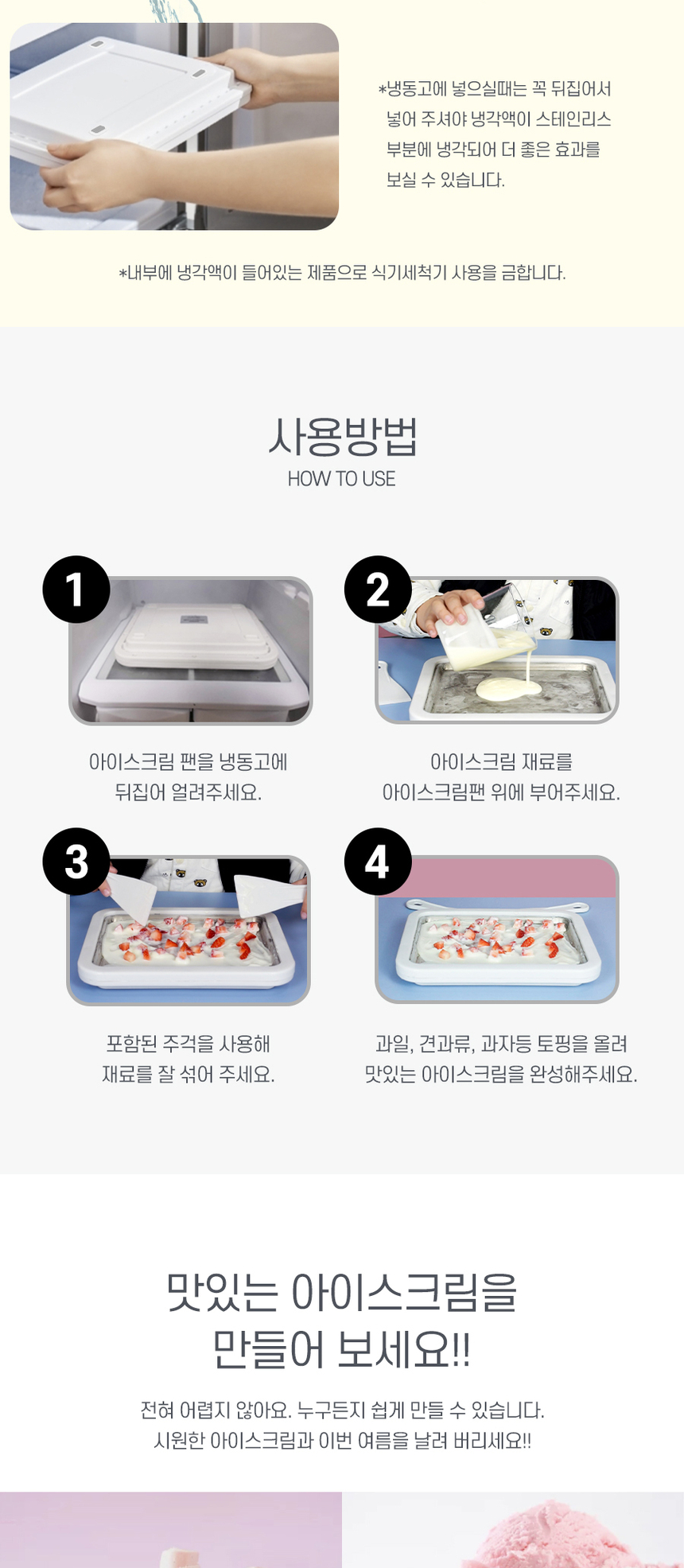 *냉동고에 넣으실때는 꼭 뒤집어서 넣어 주셔야 냉각액이 스테인리스 부분에 냉각되어 더 좋은 효과를 보실 수 있습니다.

*내부에 냉각액이 들어있는 제품으로 식기세척기 사용을 금합니다.

사용방법
HOW TO USE

1
아이스크림 팬을 냉동고에 뒤집어 얼려주세요.

2
아이스크림 재료를 아이스크림팬 위에 부어주세요.

3
포함된 주걱을 사용해 재료를 잘 섞어 주세요.

4
과일, 견과류, 과자등 토핑을 올려 맛있는 아이스크림을 완성해주세요.

맛있는 아이스크림을 만들어 보세요!!

전혀 어렵지 않아요. 누구든지 쉽게 만들 수 있습니다.
시원한 아이스크림과 이번 여름을 날려 버리세요!!