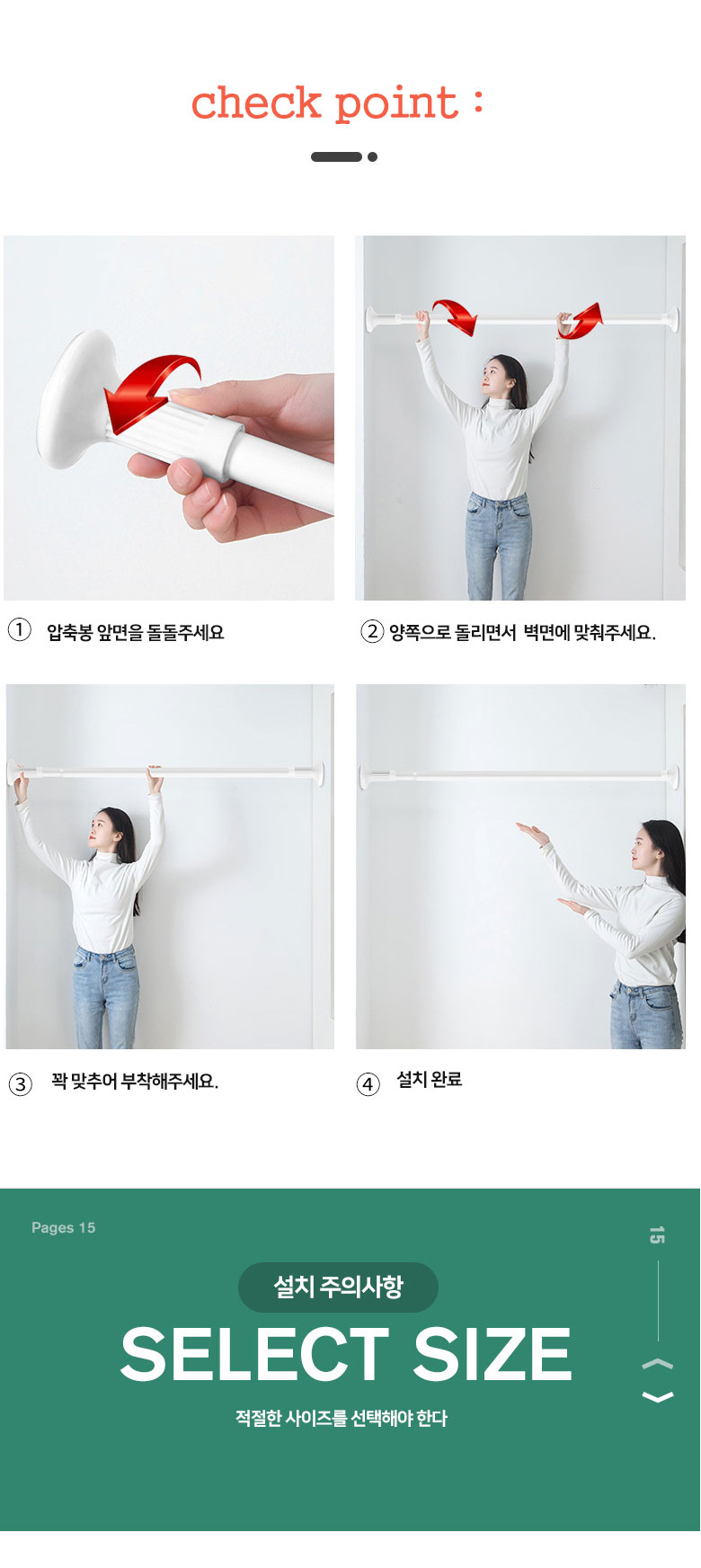 check point :

① 압축봉 앞면을 돌돌주세요

② 양쪽으로 돌리면서 벽면에 맞춰주세요.

③ 꽉 맞추어 부착해주세요.

④ 설치 완료

Pages 15

15

설치 주의사항

SELECT SIZE

적절한 사이즈를 선택해야 한다