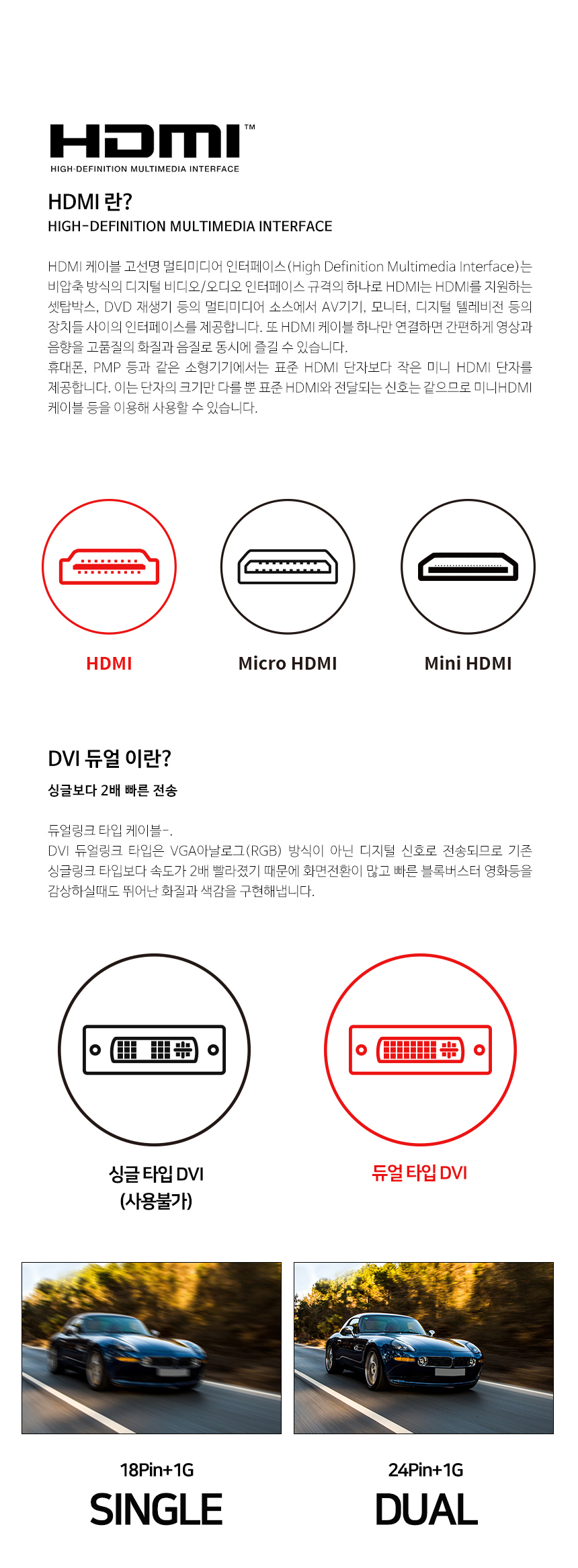 HDMI™
HIGH-DEFINITION MULTIMEDIA INTERFACE

HDMI 란?
HIGH-DEFINITION MULTIMEDIA INTERFACE

HDMI 케이블 고선명 멀티미디어 인터페이스(High Definition Multimedia Interface)는 비압축 방식의 디지털 비디오/오디오 인터페이스 규격의 하나로 HDMI는 HDMI를 지원하는 셋탑박스, DVD 재생기 등의 멀티미디어 소스에서 AV기기, 모니터, 디지털 텔레비전 등의 장치들 사이의 인터페이스를 제공합니다. 또 HDMI 케이블 하나만 연결하면 간편하게 영상과 음향을 고품질의 화질과 음질로 동시에 즐길 수 있습니다.
휴대폰, PMP 등과 같은 소형기기에서는 표준 HDMI 단자보다 작은 미니 HDMI 단자를 제공합니다. 이는 단자의 크기만 다를 뿐 표준 HDMI와 전달되는 신호는 같으므로 미니HDMI 케이블 등을 이용해 사용할 수 있습니다.

HDMI

Micro HDMI

Mini HDMI

DVI 듀얼 이란?
싱글보다 2배 빠른 전송

듀얼링크 타입 케이블-.
DVI 듀얼링크 타입은 VGA아날로그(RGB) 방식이 아닌 디지털 신호로 전송되므로 기존 싱글링크 타입보다 속도가 2배 빨라졌기 때문에 화면전환이 많고 빠른 블록버스터 영화등을 감상하실때도 뛰어난 화질과 색감을 구현해냅니다.

싱글 타입 DVI
(사용불가)

듀얼 타입 DVI

18Pin+1G
SINGLE

24Pin+1G
DUAL