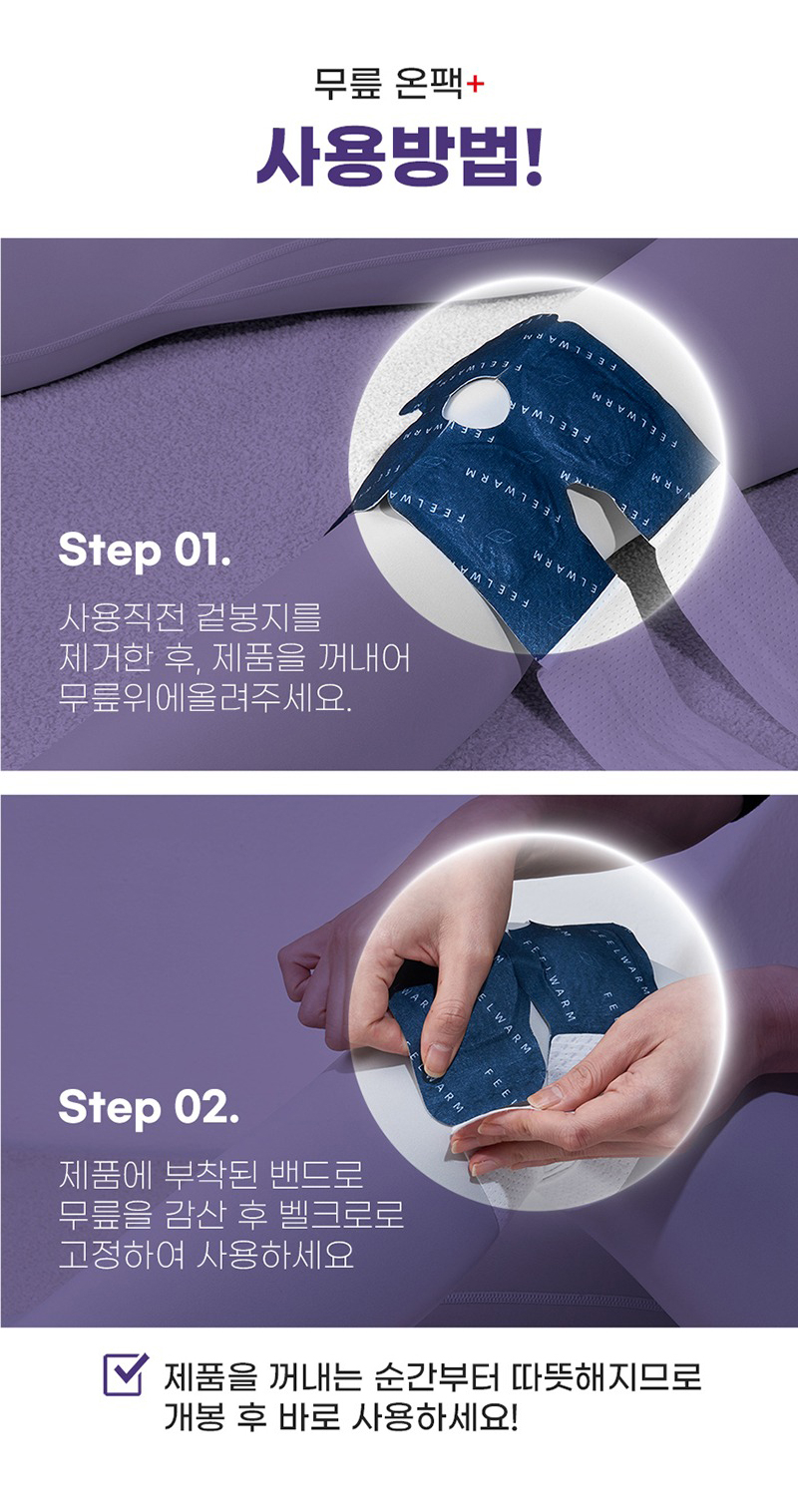 무릎 온팩+

사용방법!

FEELWARM

Step 01.

사용직전 겉봉지를 제거한 후, 제품을 꺼내어 무릎위에올려주세요.

FEELWARM

Step 02.

제품에 부착된 밴드로 무릎을 감산 후 벨크로로 고정하여 사용하세요

제품을 꺼내는 순간부터 따뜻해지므로 개봉 후 바로 사용하세요!