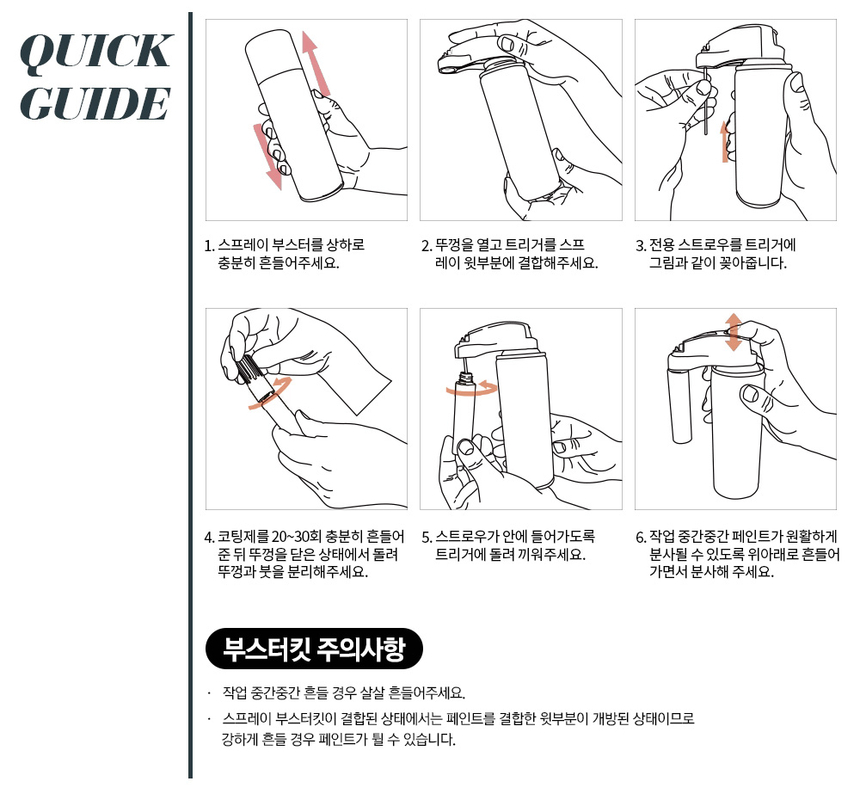 QUICK GUIDE

1. 스프레이 부스터를 상하로 충분히 흔들어주세요.

2. 뚜껑을 열고 트리거를 스프레이 윗부분에 결합해주세요.

3. 전용 스트로우를 트리거에 그림과 같이 꽂아줍니다.

4. 코팅제를 20~30회 충분히 흔들어 준 뒤 뚜껑을 닫은 상태에서 돌려 뚜껑과 붓을 분리해주세요.

5. 스트로우가 안에 들어가도록 트리거에 돌려 끼워주세요.

6. 작업 중간중간 페인트가 원활하게 분사될 수 있도록 위아래로 흔들어 가면서 분사해 주세요.

부스터킷 주의사항

· 작업 중간중간 흔들 경우 살살 흔들어주세요.

· 스프레이 부스터킷이 결합된 상태에서는 페인트를 결합한 윗부분이 개방된 상태이므로 강하게 흔들 경우 페인트가 튈 수 있습니다.