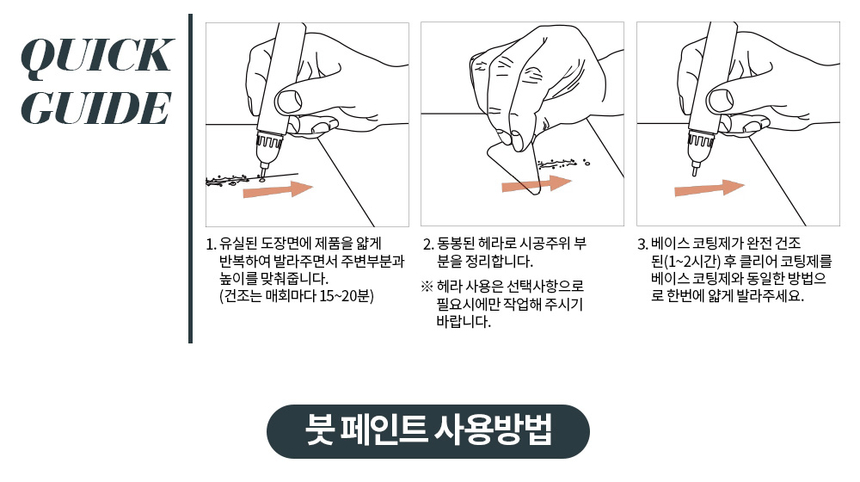 QUICK GUIDE

1. 유실된 도장면에 제품을 얇게 반복하여 발라주면서 주변부분과 높이를 맞춰줍니다. (건조는 매회마다 15~20분)

2. 동봉된 헤라로 시공주위 부분을 정리합니다.

※ 헤라 사용은 선택사항으로 필요시에만 작업해 주시기 바랍니다.

3. 베이스 코팅제가 완전 건조된(1~2시간) 후 클리어 코팅제를 베이스 코팅제와 동일한 방법으로 한번에 얇게 발라주세요.

붓 페인트 사용방법