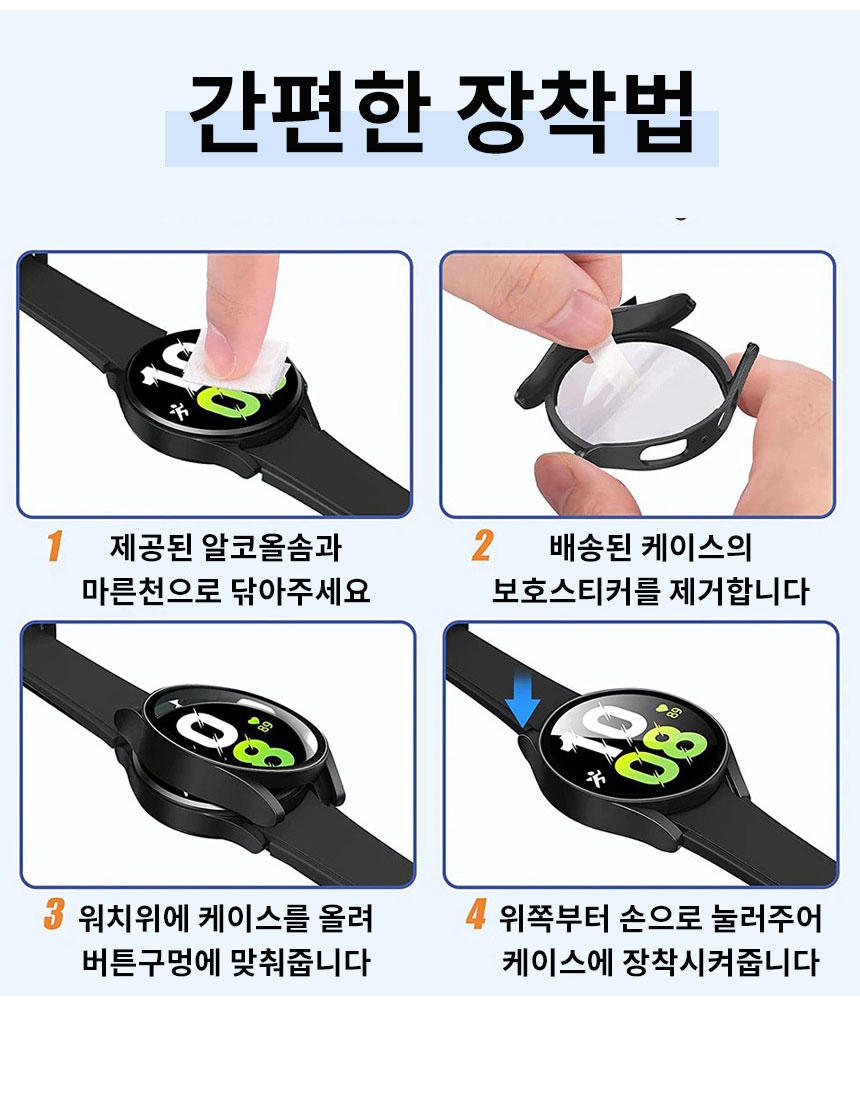 간편한 장착법

1 제공된 알코올솜과 마른천으로 닦아주세요

2 배송된 케이스의 보호스티커를 제거합니다

3 워치위에 케이스를 올려 버튼구멍에 맞춰줍니다

4 위쪽부터 손으로 눌러주어 케이스에 장착시켜줍니다