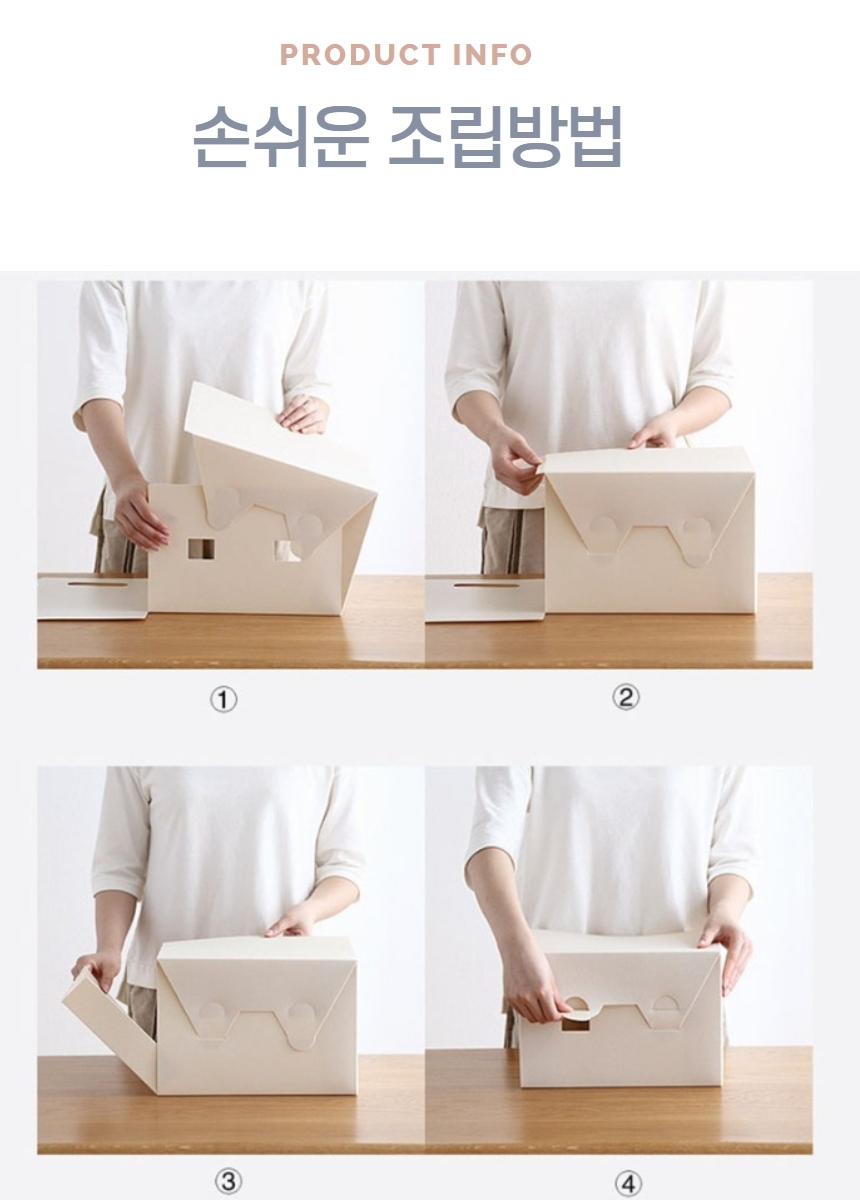 PRODUCT INFO

손쉬운 조립방법

①

②

③

④