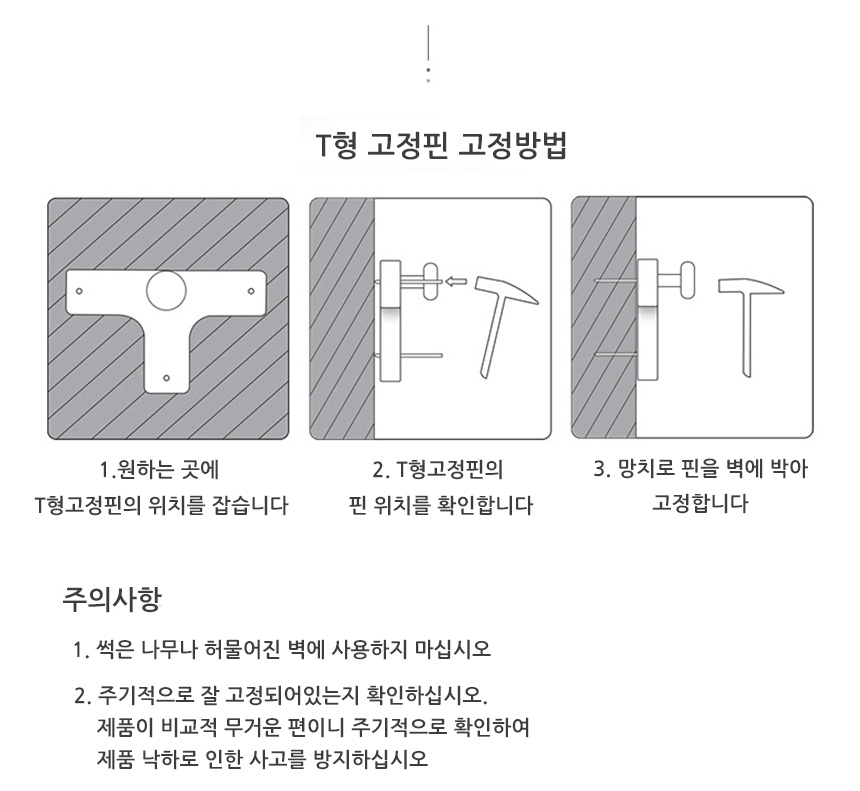 T형 고정핀 고정방법

1.원하는 곳에
T형고정핀의 위치를 잡습니다

2. T형고정핀의
핀 위치를 확인합니다

3. 망치로 핀을 벽에 박아
고정합니다

주의사항

1. 썩은 나무나 허물어진 벽에 사용하지 마십시오

2. 주기적으로 잘 고정되어있는지 확인하십시오.
제품이 비교적 무거운 편이니 주기적으로 확인하여
제품 낙하로 인한 사고를 방지하십시오