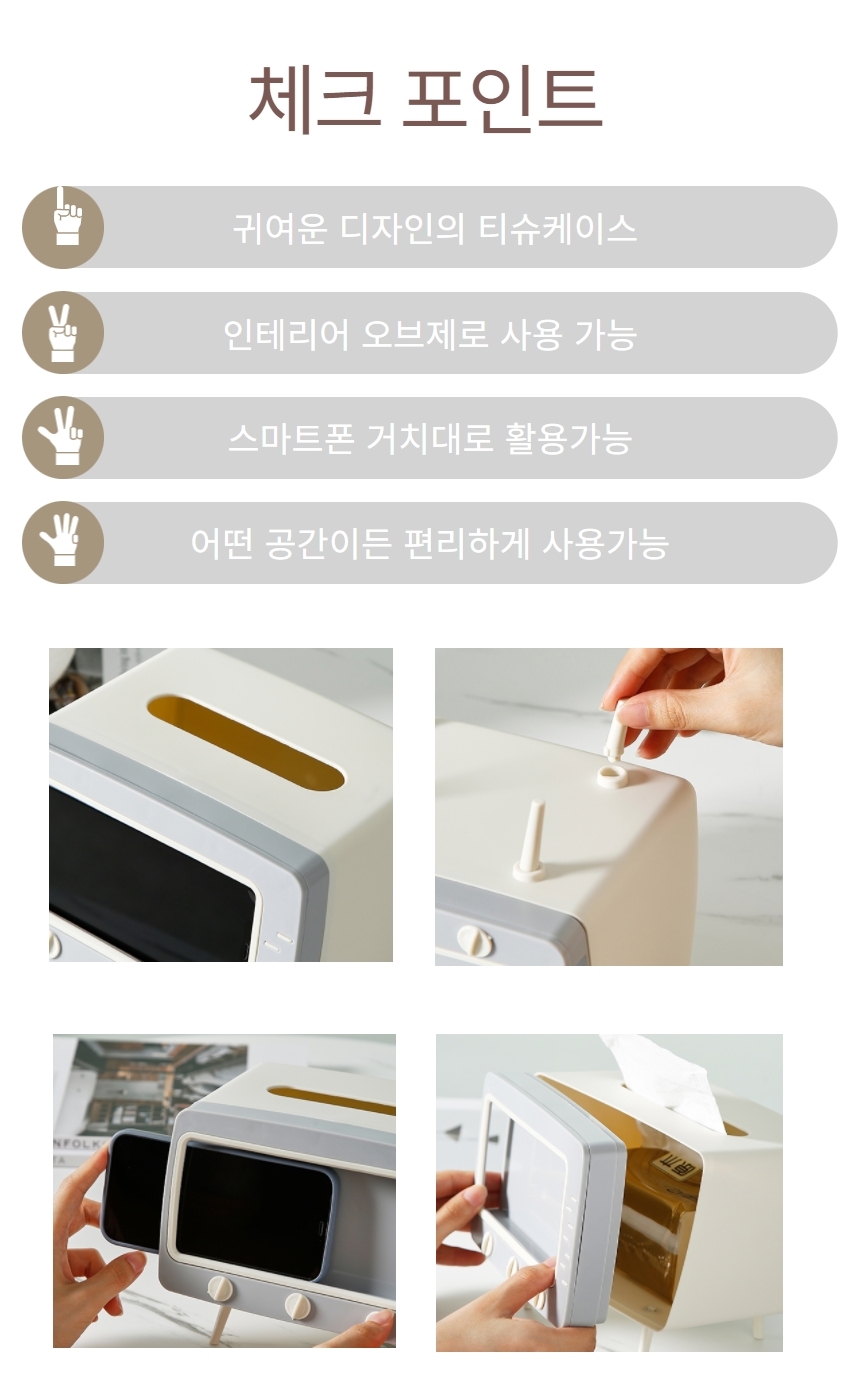 체크 포인트

귀여운 디자인의 티슈케이스

인테리어 오브제로 사용 가능

스마트폰 거치대로 활용가능

어떤 공간이든 편리하게 사용가능

NFOLK