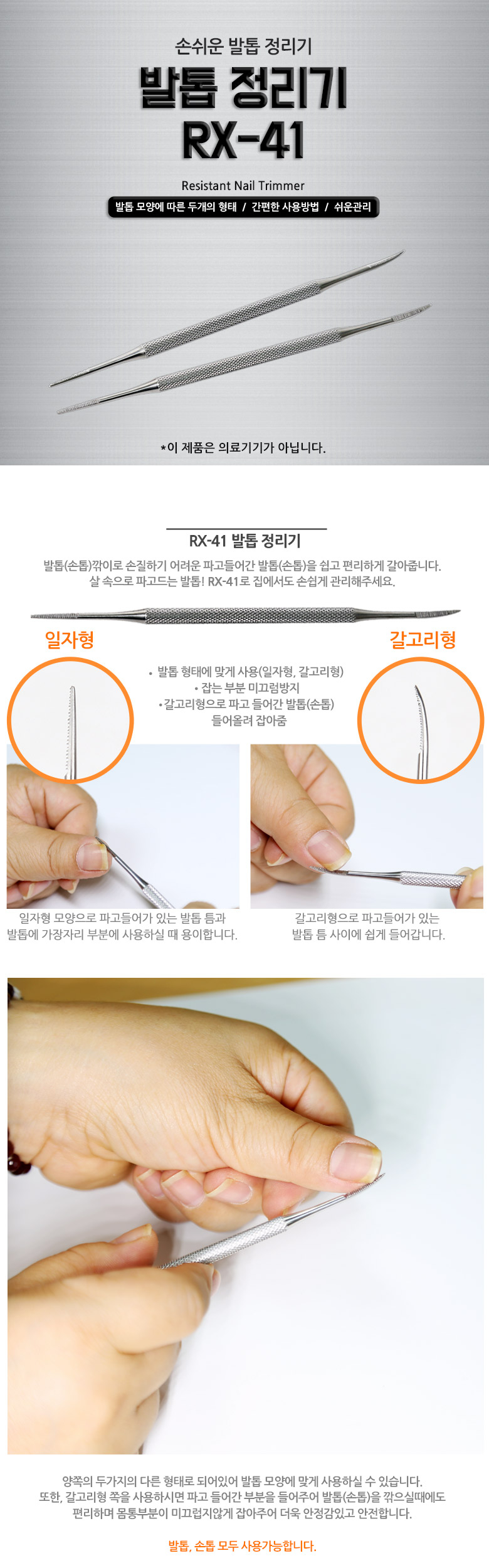 손쉬운 발톱 정리기

발톱 정리기
RX-41

Resistant Nail Trimmer

발톱 모양에 따른 두개의 형태 / 간편한 사용방법 / 쉬운관리

*이 제품은 의료기기가 아닙니다.

RX-41 발톱 정리기

발톱(손톱)깎이로 손질하기 어려운 파고들어간 발톱(손톱)을 쉽고 편리하게 갈아줍니다.
살 속으로 파고드는 발톱! RX-41로 집에서도 손쉽게 관리해주세요.

일자형

갈고리형

• 발톱 형태에 맞게 사용(일자형, 갈고리형)
• 잡는 부분 미끄럼방지
• 갈고리형으로 파고 들어간 발톱(손톱) 들어올려 잡아줌

일자형 모양으로 파고들어가 있는 발톱 틈과 발톱에 가장자리 부분에 사용하실 때 용이합니다.

갈고리형으로 파고들어가 있는 발톱 틈 사이에 쉽게 들어갑니다.

양쪽의 두가지의 다른 형태로 되어있어 발톱 모양에 맞게 사용하실 수 있습니다.
또한, 갈고리형 쪽을 사용하시면 파고 들어간 부분을 들어주어 발톱(손톱)을 깎으실때에도 편리하며 몸통부분이 미끄럽지않게 잡아주어 더욱 안정감있고 안전합니다.

발톱, 손톱 모두 사용가능합니다.