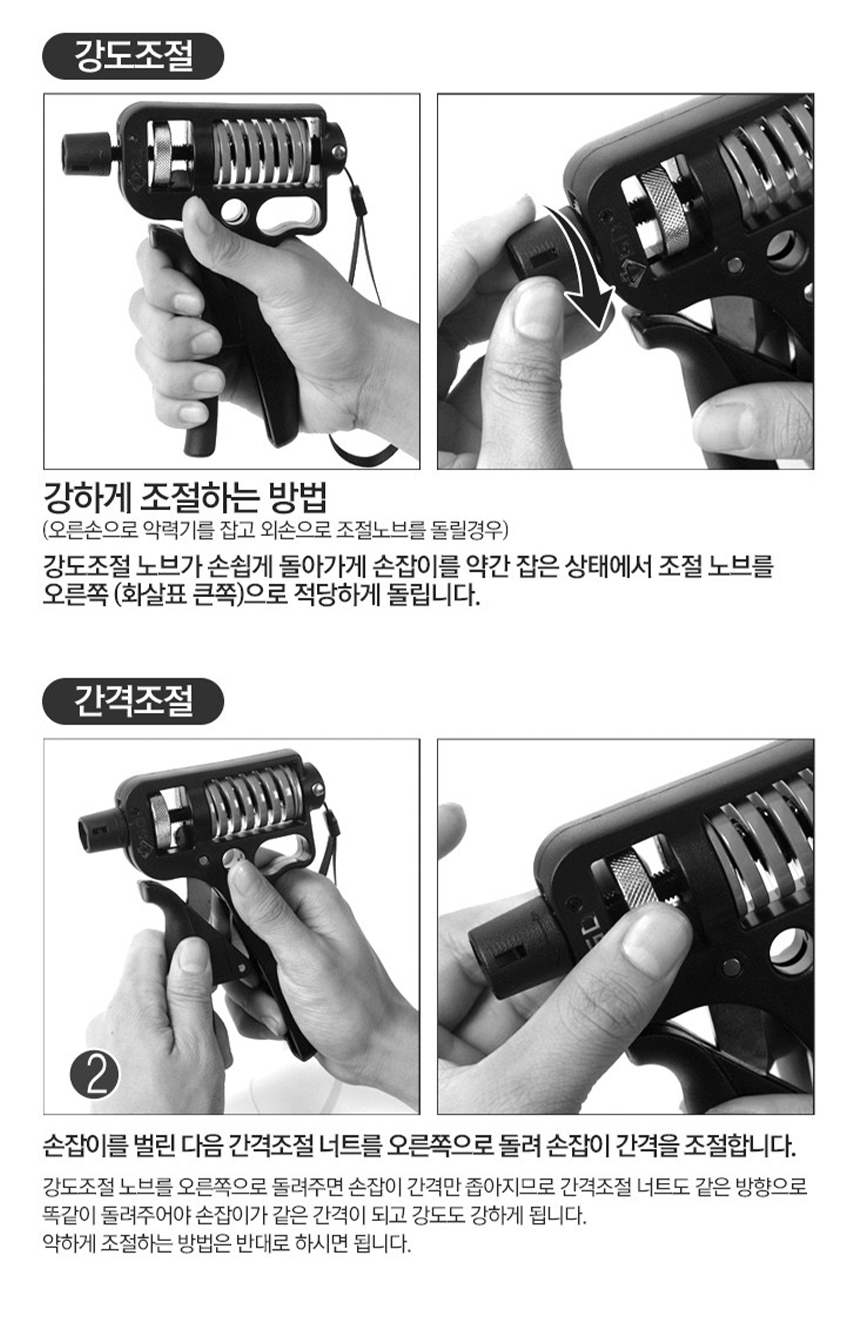 강도조절

강하게 조절하는 방법
(오른손으로 악력기를 잡고 외손으로 조절노브를 돌릴경우)

강도조절 노브가 손쉽게 돌아가게 손잡이를 약간 잡은 상태에서 조절 노브를 오른쪽 (화살표 큰쪽)으로 적당하게 돌립니다.

간격조절

2

손잡이를 벌린 다음 간격조절 너트를 오른쪽으로 돌려 손잡이 간격을 조절합니다.

강도조절 노브를 오른쪽으로 돌려주면 손잡이 간격만 좁아지므로 간격조절 너트도 같은 방향으로 똑같이 돌려주어야 손잡이가 같은 간격이 되고 강도도 강하게 됩니다.
약하게 조절하는 방법은 반대로 하시면 됩니다.