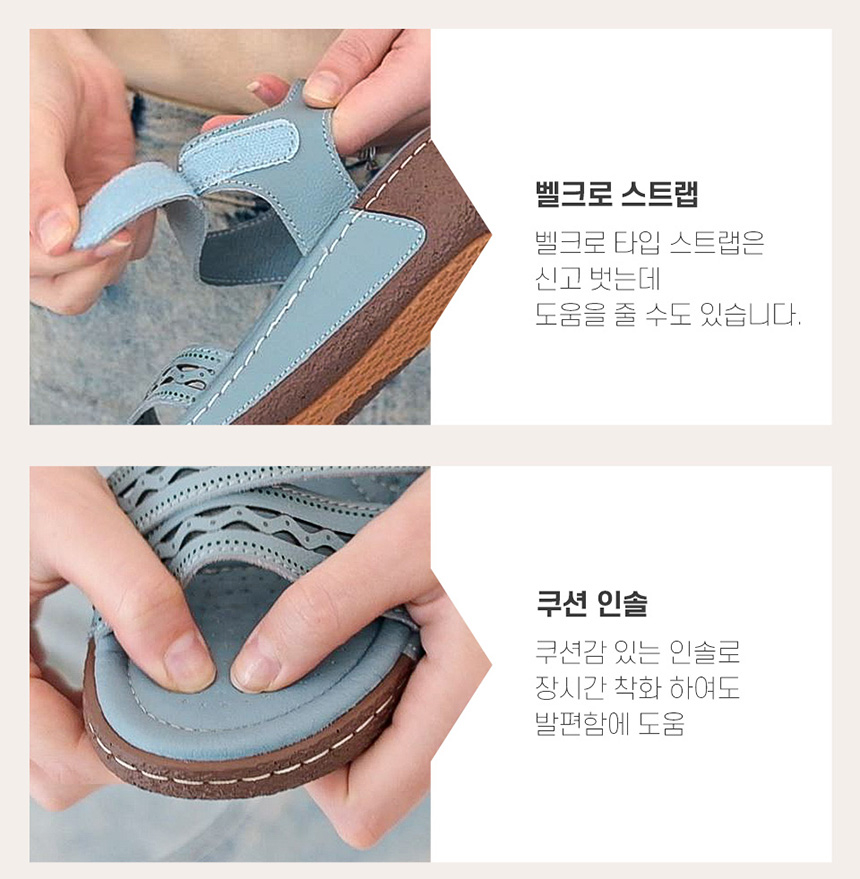 벨크로 스트랩

벨크로 타입 스트랩은
신고 벗는데
도움을 줄 수도 있습니다.

쿠션 인솔

쿠션감 있는 인솔로
장시간 착화 하여도
발편함에 도움