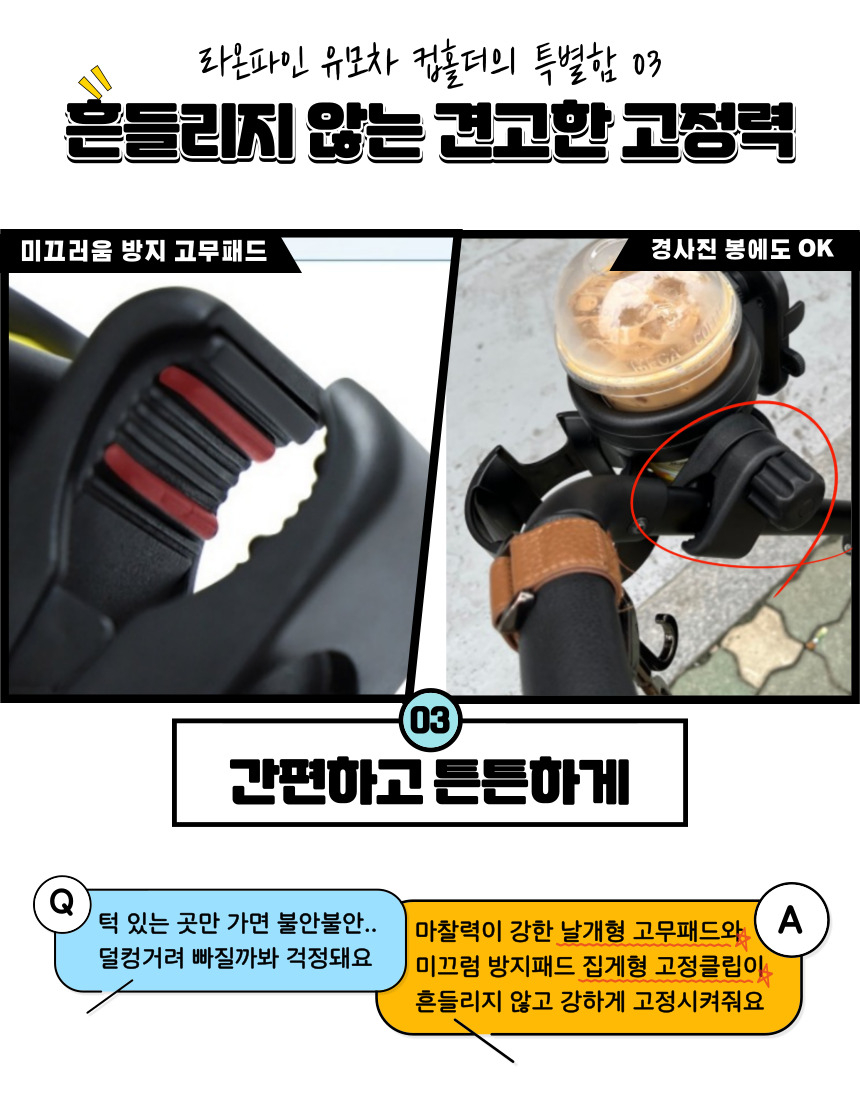 라온파인 유모차 컵홀더의 특별함 03

흔들리지 않는 견고한 고정력

미끄러움 방지 고무패드

경사진 봉에도 OK

03

간편하고 튼튼하게

Q

턱 있는 곳만 가면 불안불안.. 덜컹거려 빠질까봐 걱정돼요

A

마찰력이 강한 날개형 고무패드와 미끄럼 방지패드 집게형 고정클립이 흔들리지 않고 강하게 고정시켜줘요